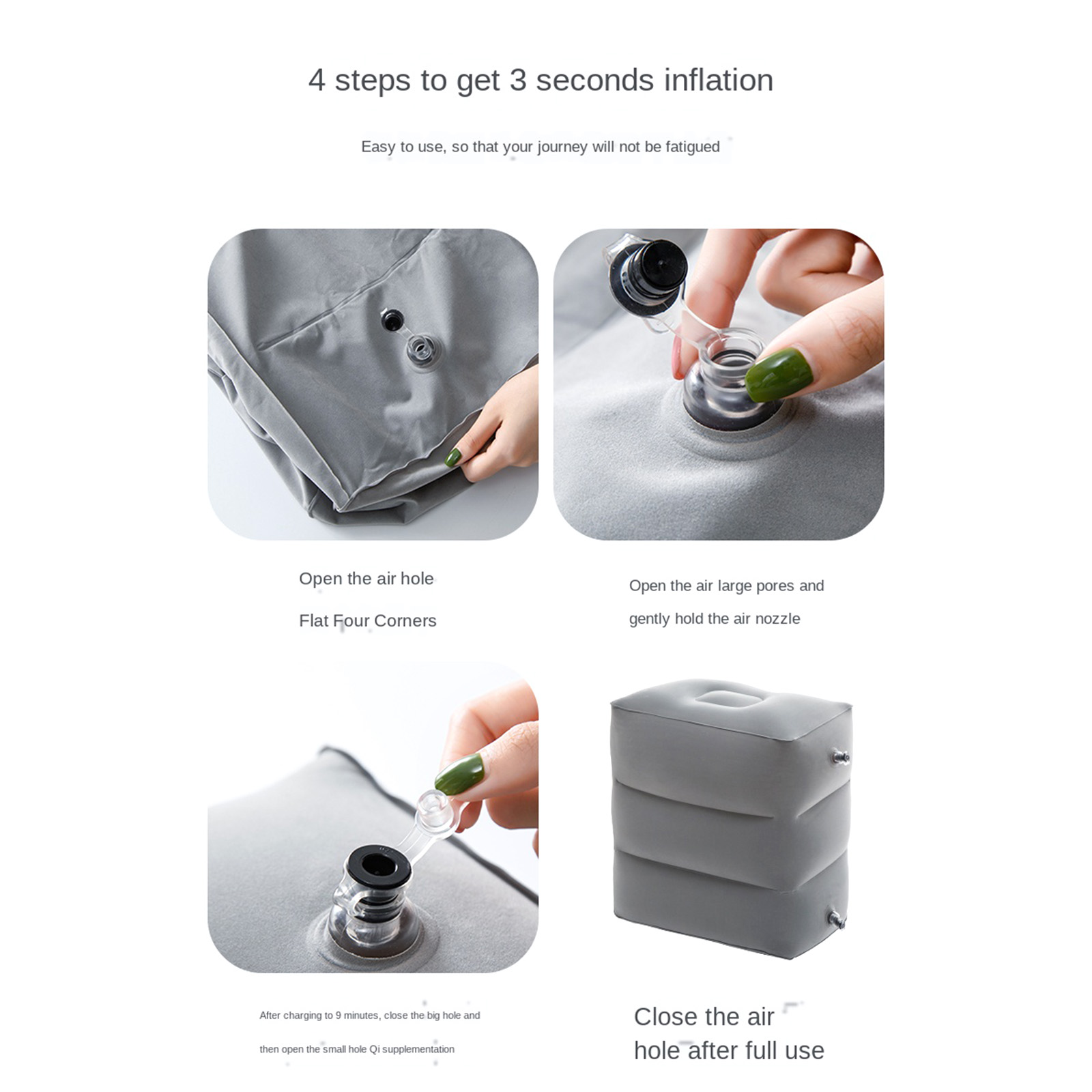 4 steps to get 3 seconds inflation

Easy to use, so that your journey will not be fatigued

Open the air hole

Flat Four Corners

Open the air large pores and

gently hold the air nozzle

After charging to 9 minutes, close the big hole and

then open the small hole Qi supplementation

Close the air hole after full use