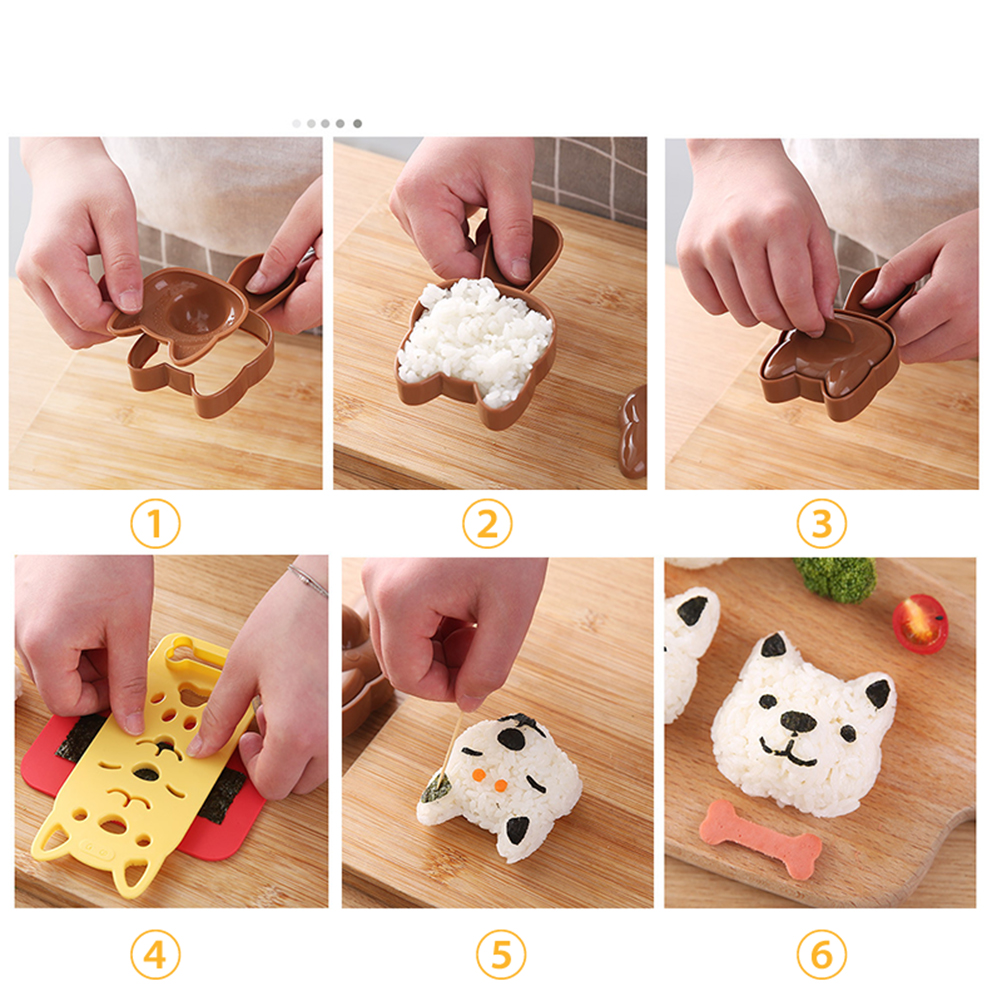 1

2

3

4

5

6