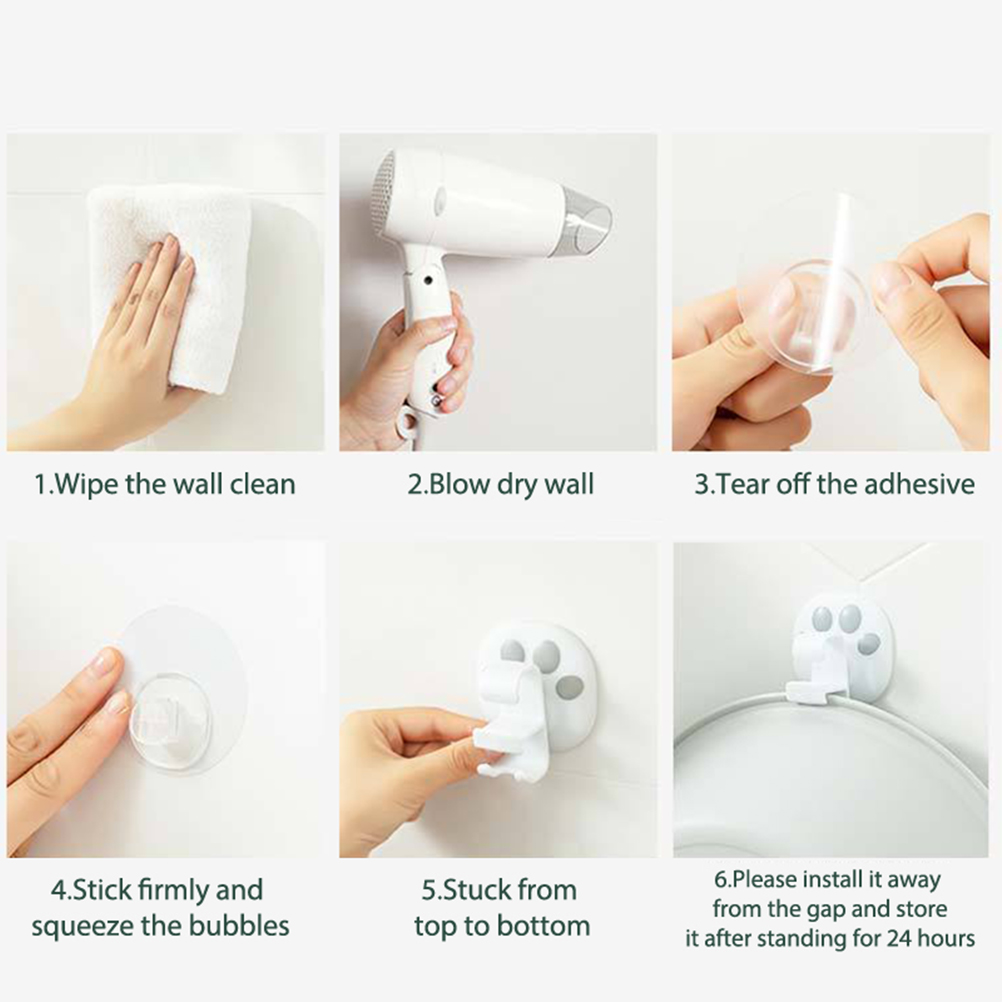 1.Wipe the wall clean

2.Blow dry wall

3.Tear off the adhesive

4.Stick firmly and squeeze the bubbles

5.Stuck from top to bottom

6.Please install it away from the gap and store it after standing for 24 hours