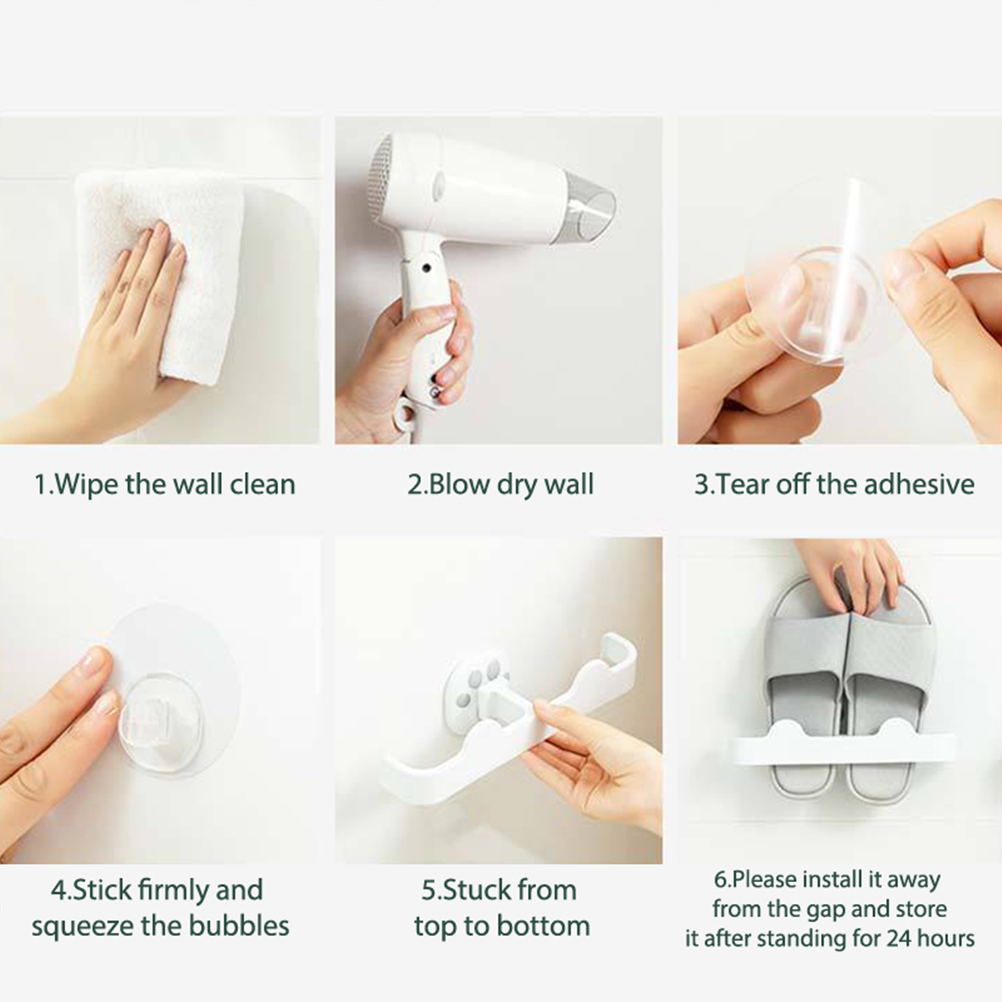 1.Wipe the wall clean

2.Blow dry wall

3.Tear off the adhesive

4.Stick firmly and squeeze the bubbles

5.Stuck from top to bottom

6.Please install it away from the gap and store it after standing for 24 hours