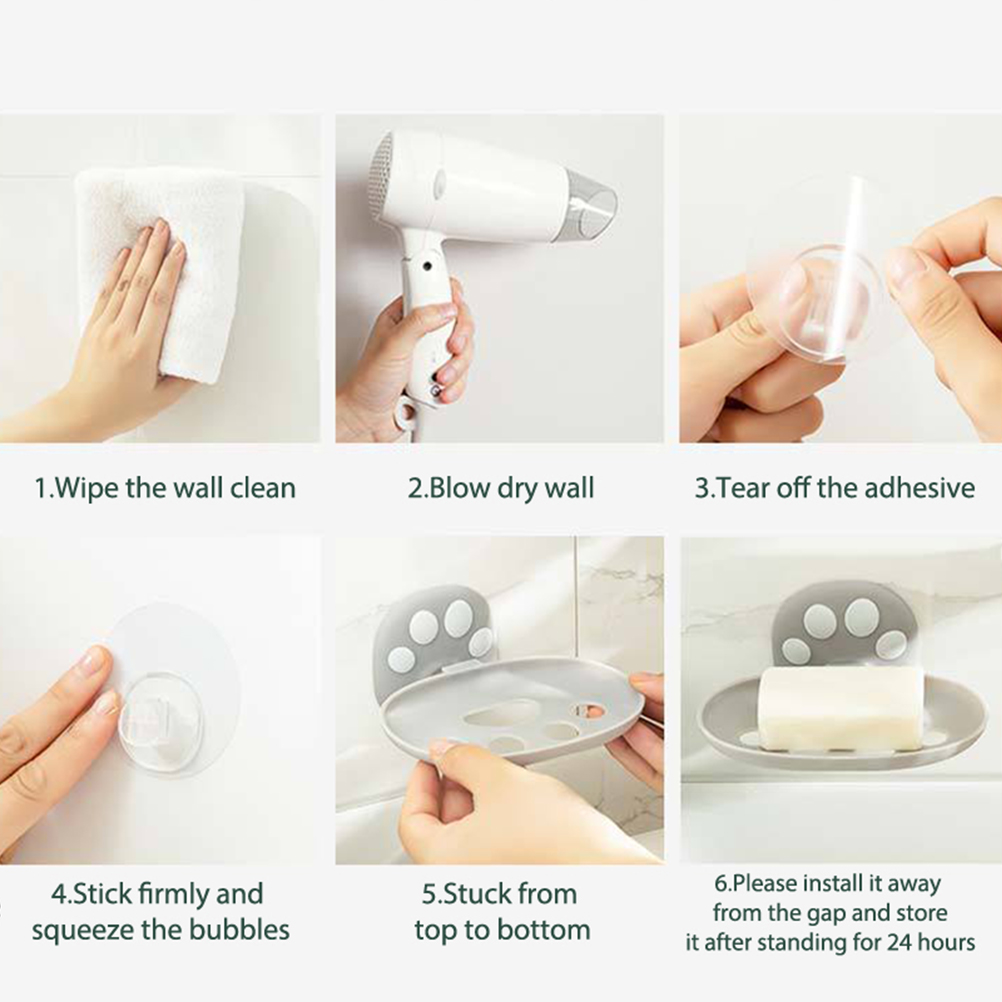 1.Wipe the wall clean

2.Blow dry wall

3.Tear off the adhesive

4.Stick firmly and squeeze the bubbles

5.Stuck from top to bottom

6.Please install it away from the gap and store it after standing for 24 hours