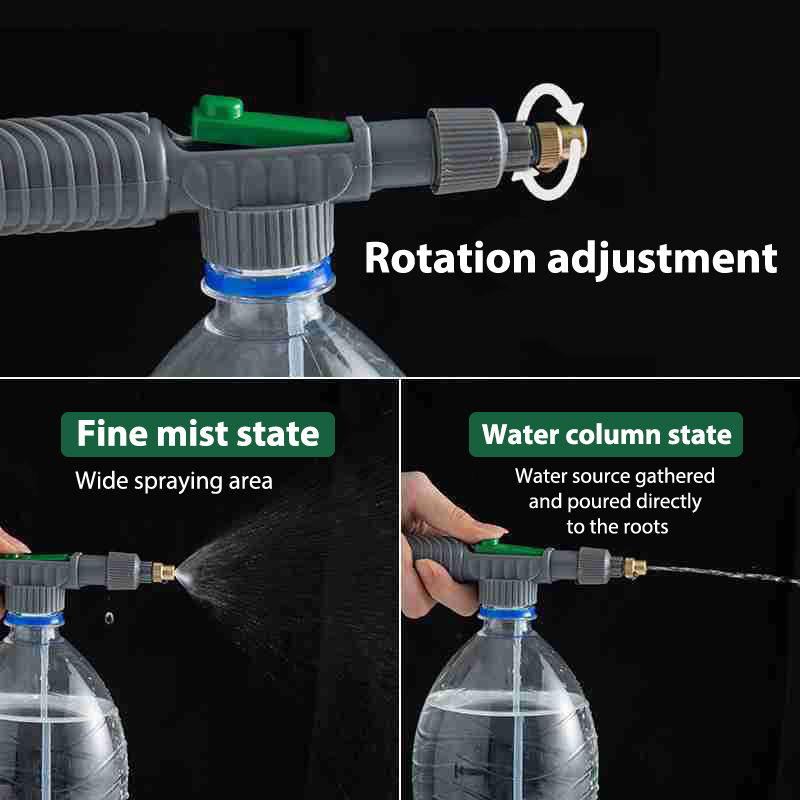 Rotation adjustment

Fine mist state

Wide spraying area

Water column state

Water source gathered and poured directly to the roots