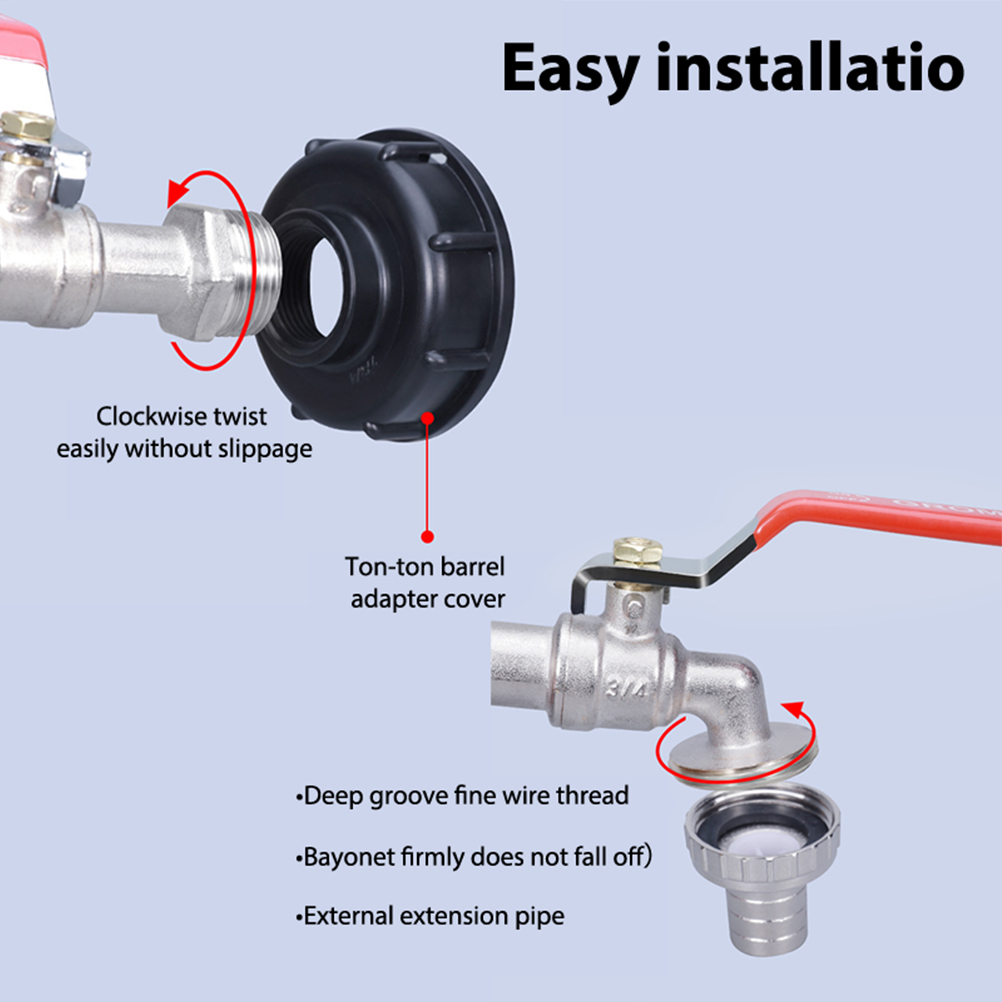 Easy installatio

Clockwise twist easily without slippage

Ton-ton barrel adapter cover

3/4

•Deep groove fine wire thread

•Bayonet firmly does not fall off)

•External extension pipe