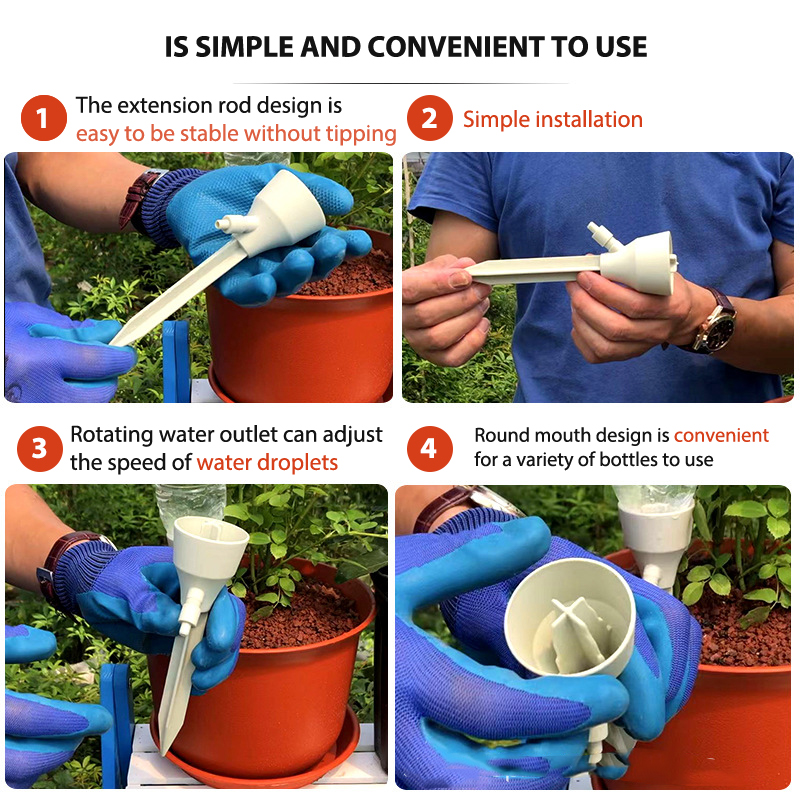 IS SIMPLE AND CONVENIENT TO USE

1 The extension rod design is easy to be stable without tipping

2 Simple installation

3 Rotating water outlet can adjust the speed of water droplets

4 Round mouth design is convenient for a variety of bottles to use