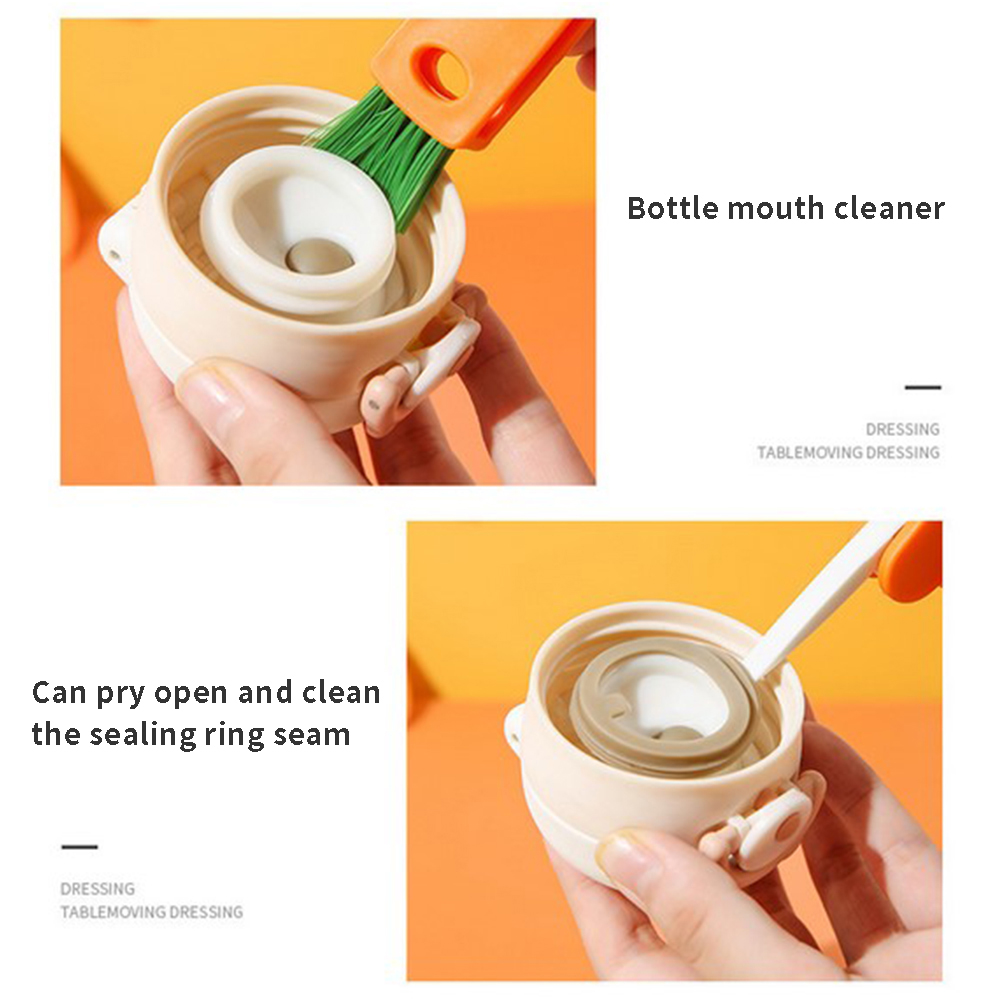 Bottle mouth cleaner

DRESSING
TABLEMOVING DRESSING

Can pry open and clean the sealing ring seam

DRESSING
TABLEMOVING DRESSING