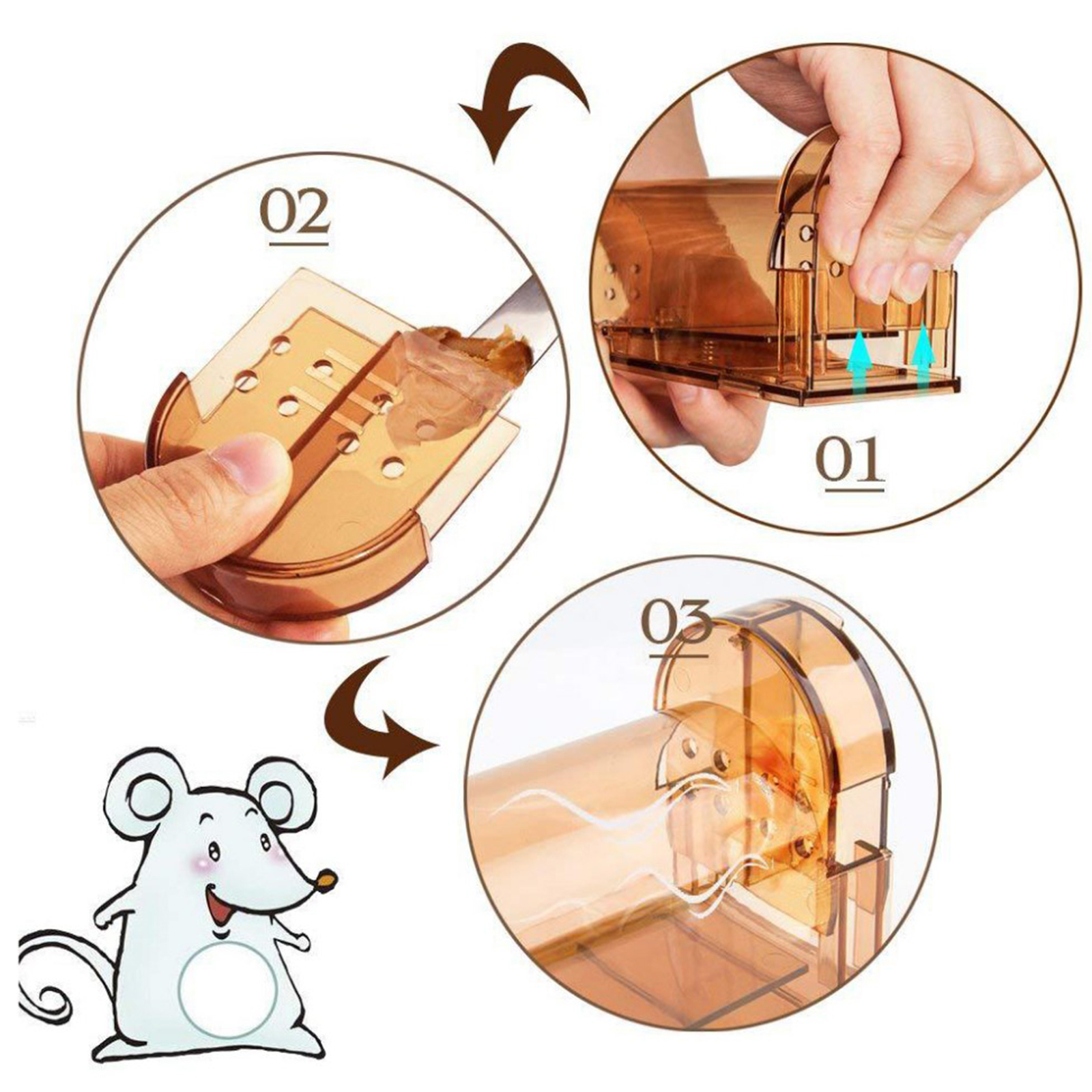 02

01

03