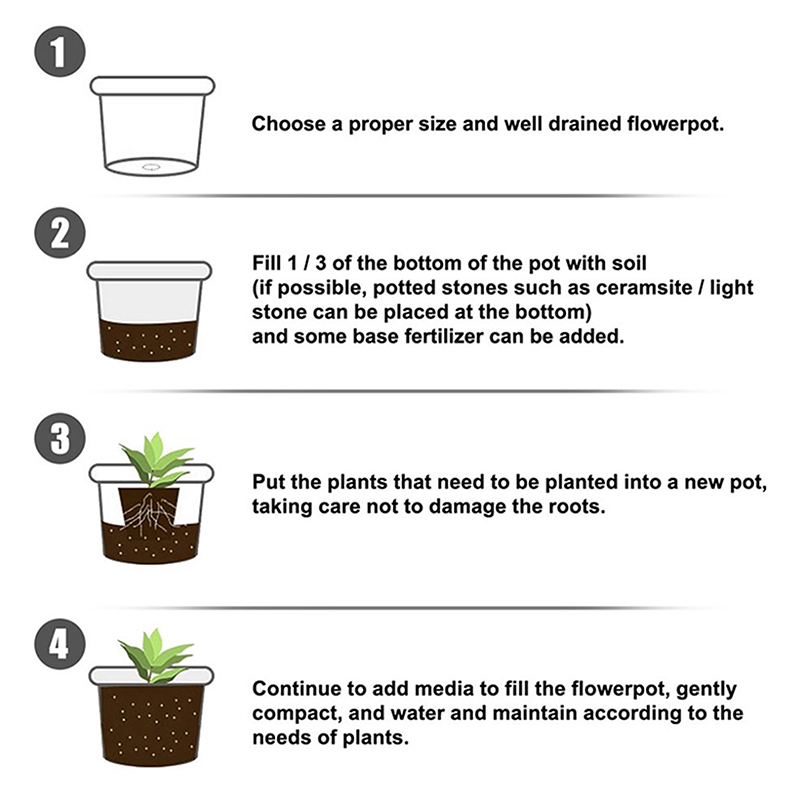 1

Choose a proper size and well drained flowerpot.

2

Fill 1 / 3 of the bottom of the pot with soil
(if possible, potted stones such as ceramsite / light stone can be placed at the bottom)
and some base fertilizer can be added.

3

Put the plants that need to be planted into a new pot, taking care not to damage the roots.

4

Continue to add media to fill the flowerpot, gently compact, and water and maintain according to the needs of plants.