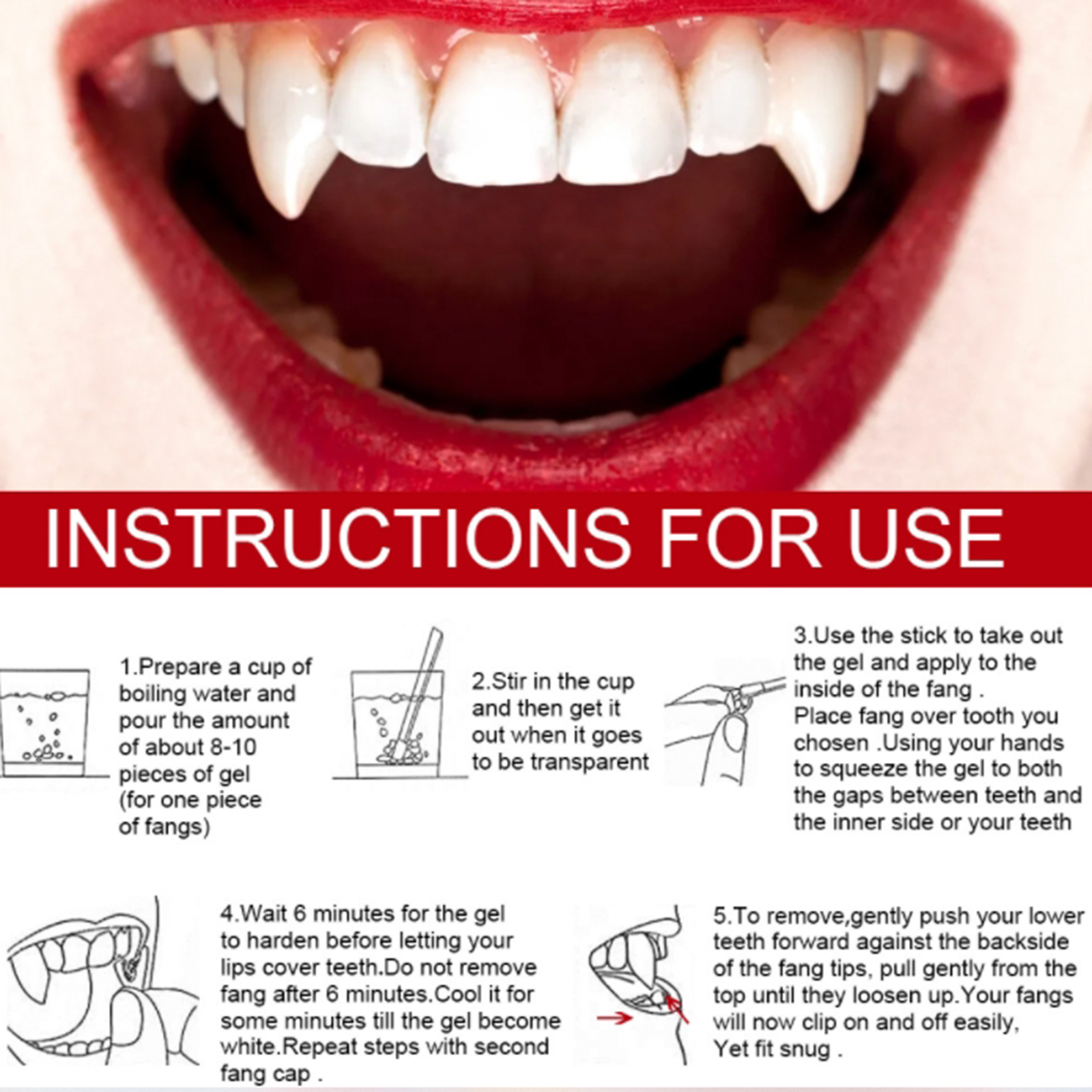 INSTRUCTIONS FOR USE

1.Prepare a cup of boiling water and pour the amount of about 8-10 pieces of gel (for one piece of fangs)

2.Stir in the cup and then get it out when it goes to be transparent

3.Use the stick to take out the gel and apply to the inside of the fang .
Place fang over tooth you chosen .Using your hands to squeeze the gel to both the gaps between teeth and the inner side or your teeth

4.Wait 6 minutes for the gel to harden before letting your lips cover teeth.Do not remove fang after 6 minutes.Cool it for some minutes till the gel become white.Repeat steps with second fang cap .

5.To remove,gently push your lower teeth forward against the backside of the fang tips, pull gently from the top until they loosen up.Your fangs will now clip on and off easily,
Yet fit snug .