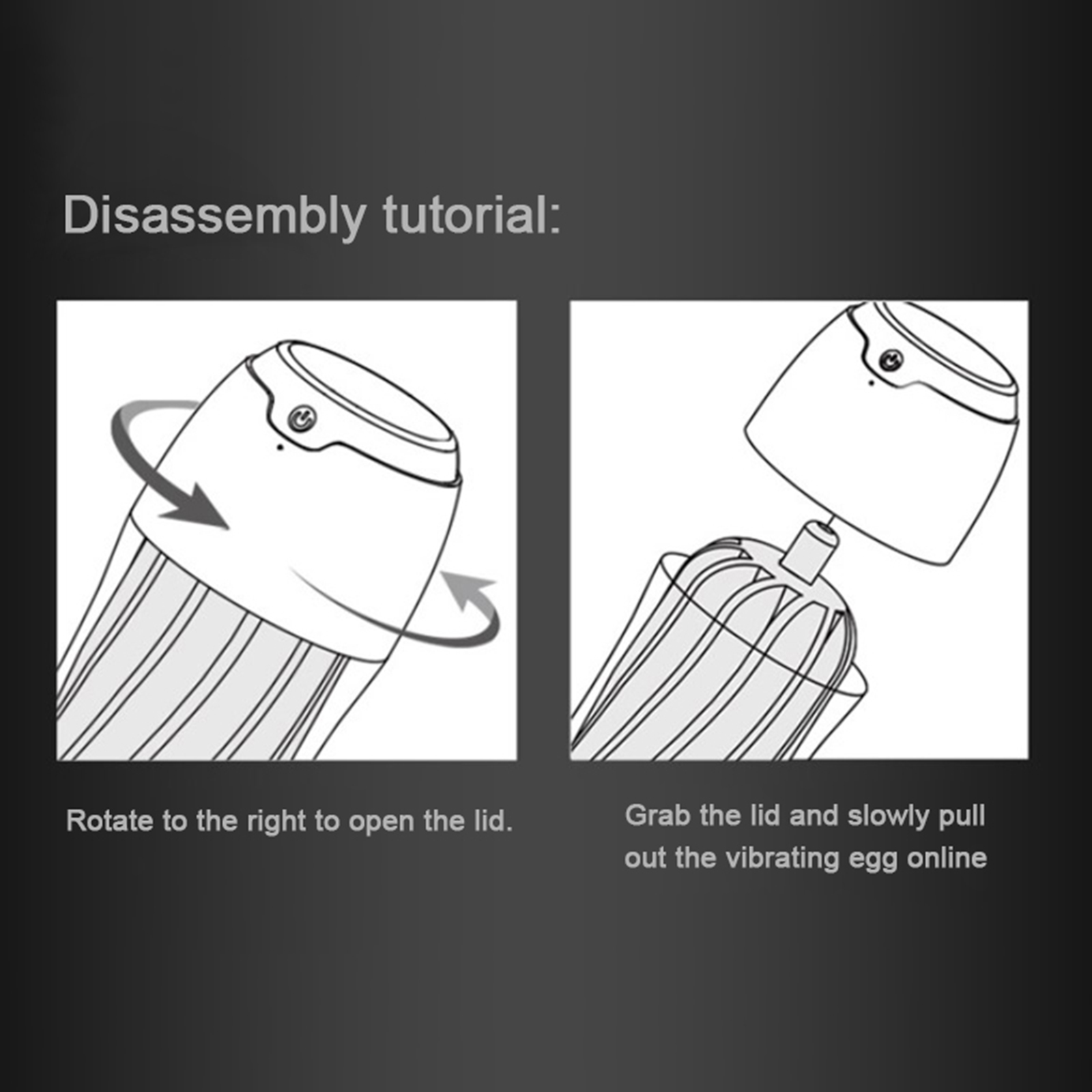 Disassembly tutorial:

Rotate to the right to open the lid.

Grab the lid and slowly pull out the vibrating egg online