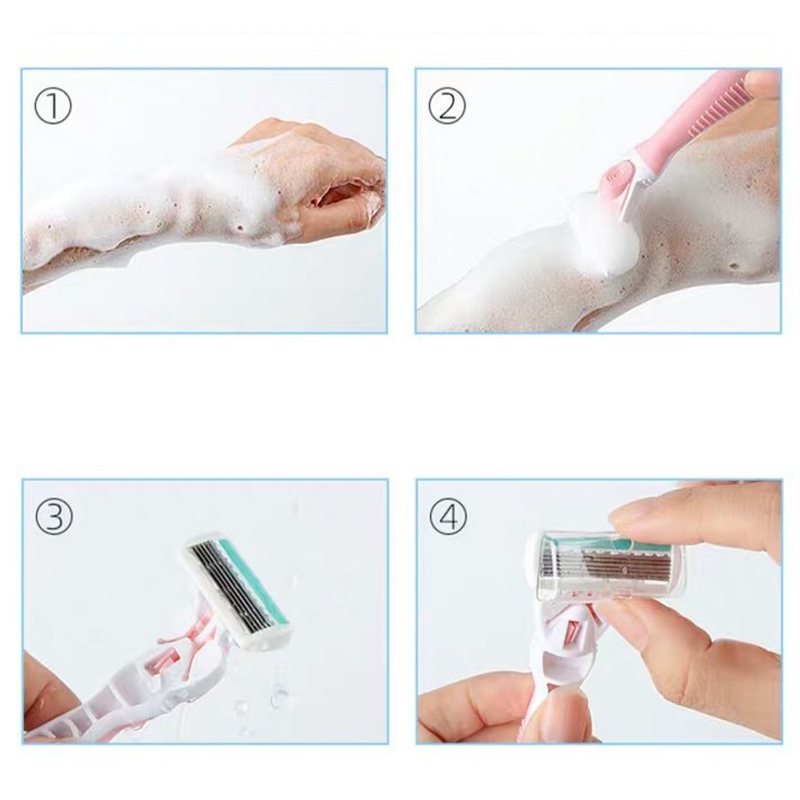 ①

②

③

④