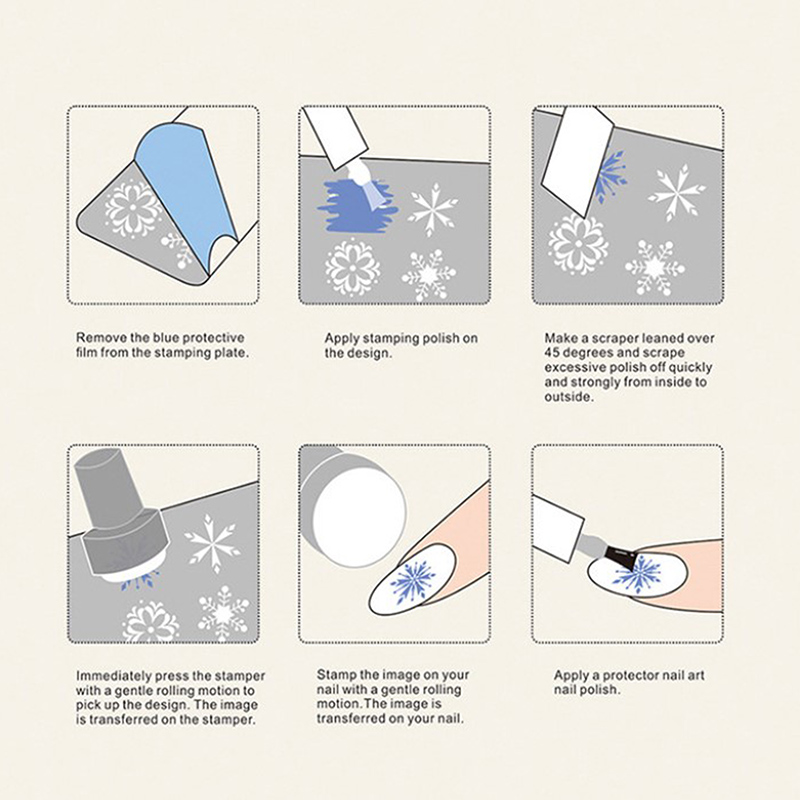 Remove the blue protective film from the stamping plate.

Apply stamping polish on the design.

Make a scraper leaned over 45 degrees and scrape excessive polish off quickly and strongly from inside to outside.

Immediately press the stamper with a gentle rolling motion to pick up the design. The image is transferred on the stamper.

Stamp the image on your nail with a gentle rolling motion.The image is transferred on your nail.

Apply a protector nail art nail polish.