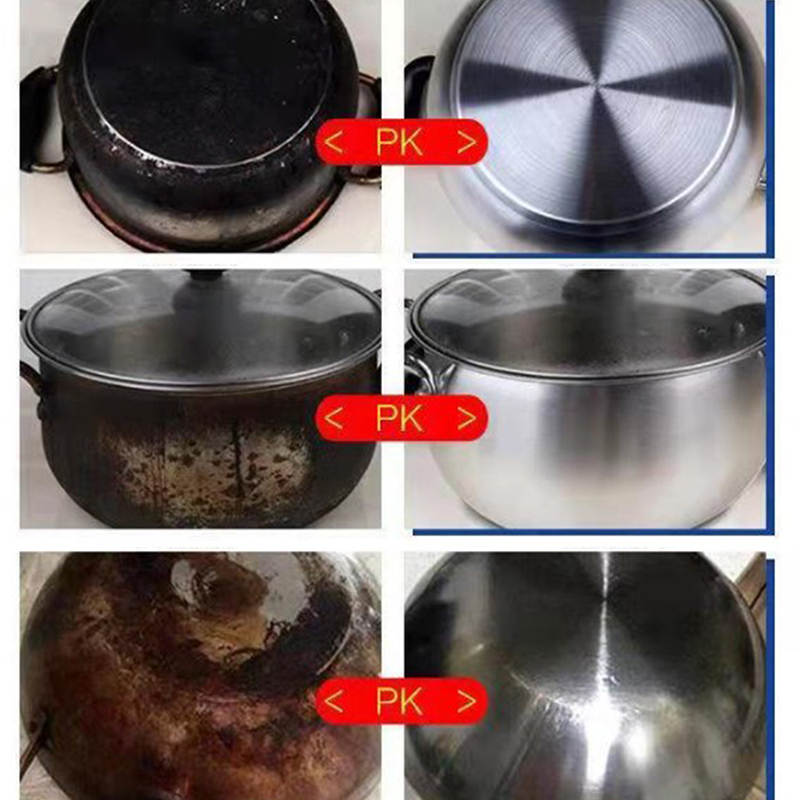 < PK >

< PK >

< PK >