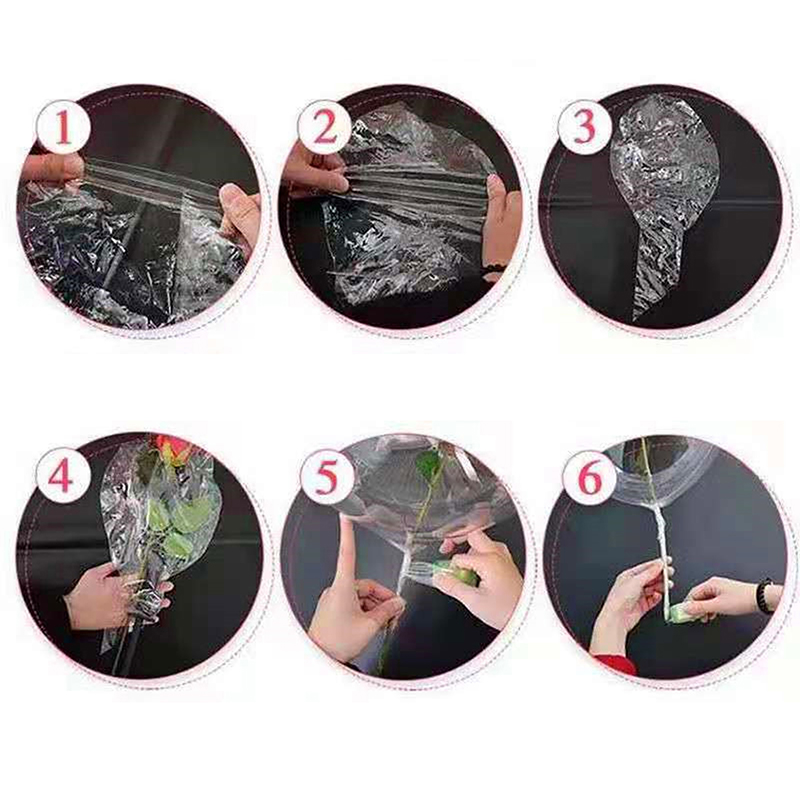 1
2
3
4
5
6