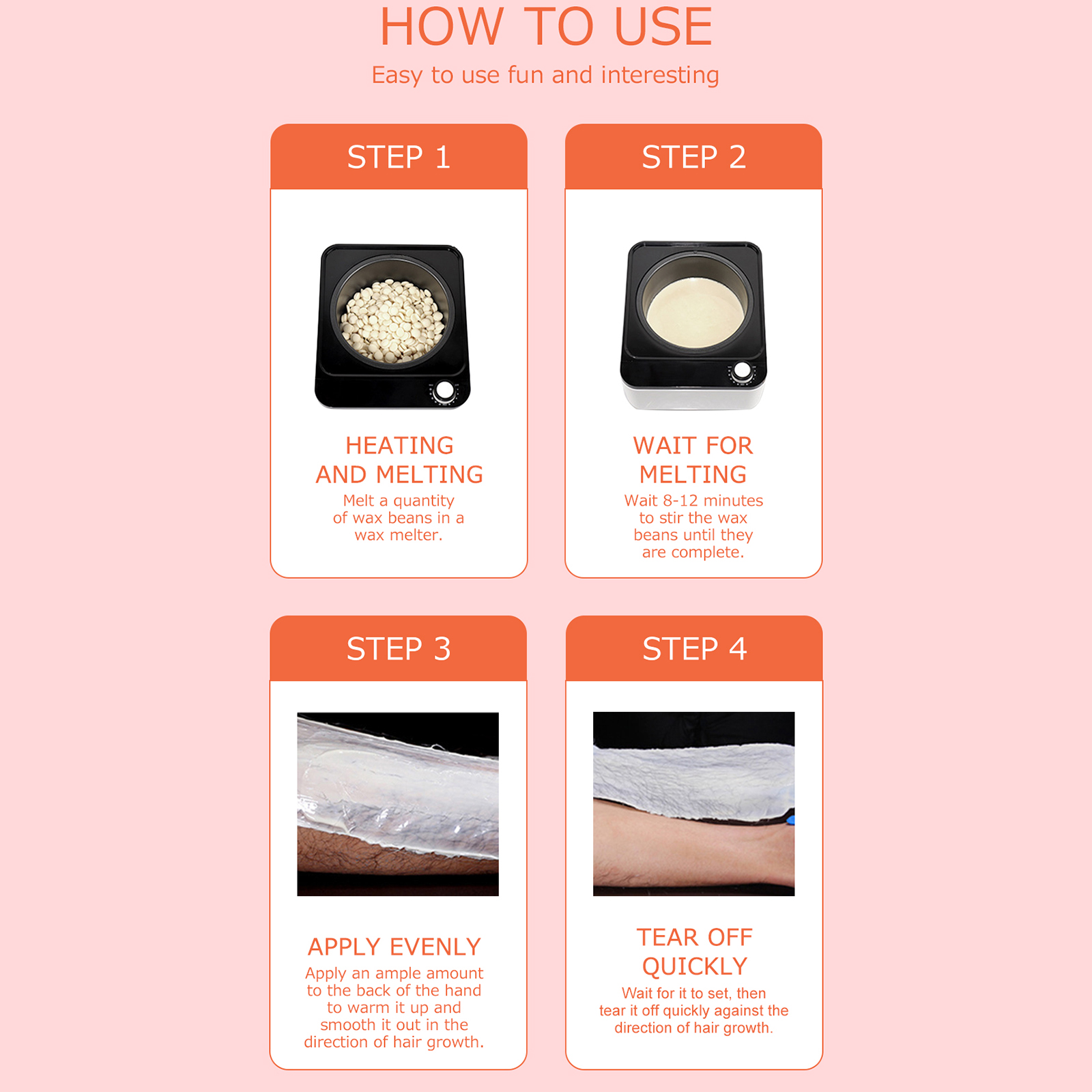 HOW TO USE

Easy to use fun and interesting

STEP 1

HEATING AND MELTING

Melt a quantity of wax beans in a wax melter.

STEP 2

WAIT FOR MELTING

Wait 8-12 minutes to stir the wax beans until they are complete.

STEP 3

APPLY EVENLY

Apply an ample amount to the back of the hand to warm it up and smooth it out in the direction of hair growth.

STEP 4

TEAR OFF QUICKLY

Wait for it to set, then tear it off quickly against the direction of hair growth.