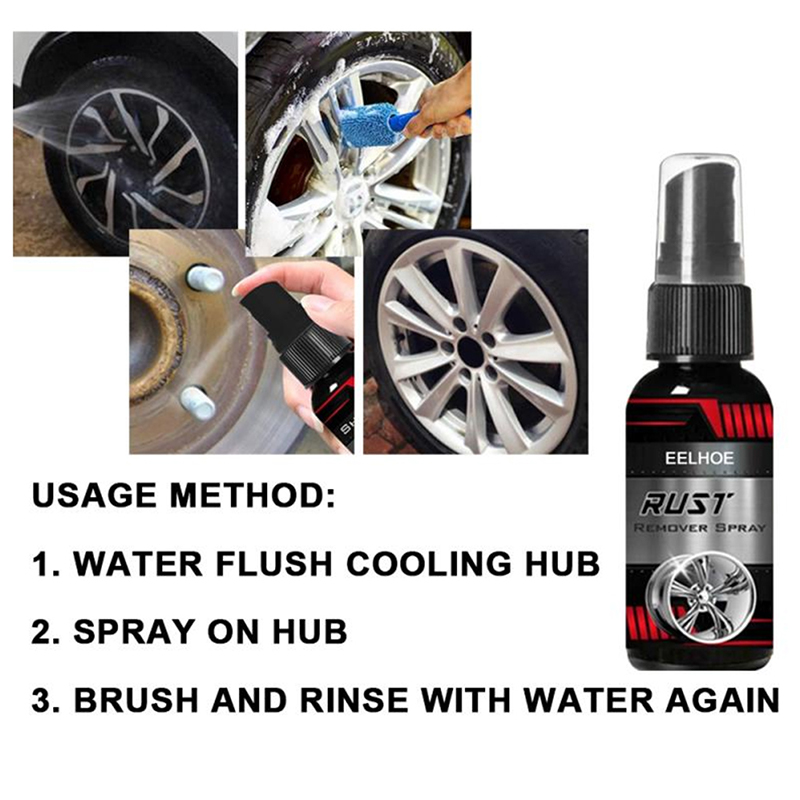 EELHOE
RUST
REMOVER SPRAY

USAGE METHOD:

1. WATER FLUSH COOLING HUB

2. SPRAY ON HUB

3. BRUSH AND RINSE WITH WATER AGAIN