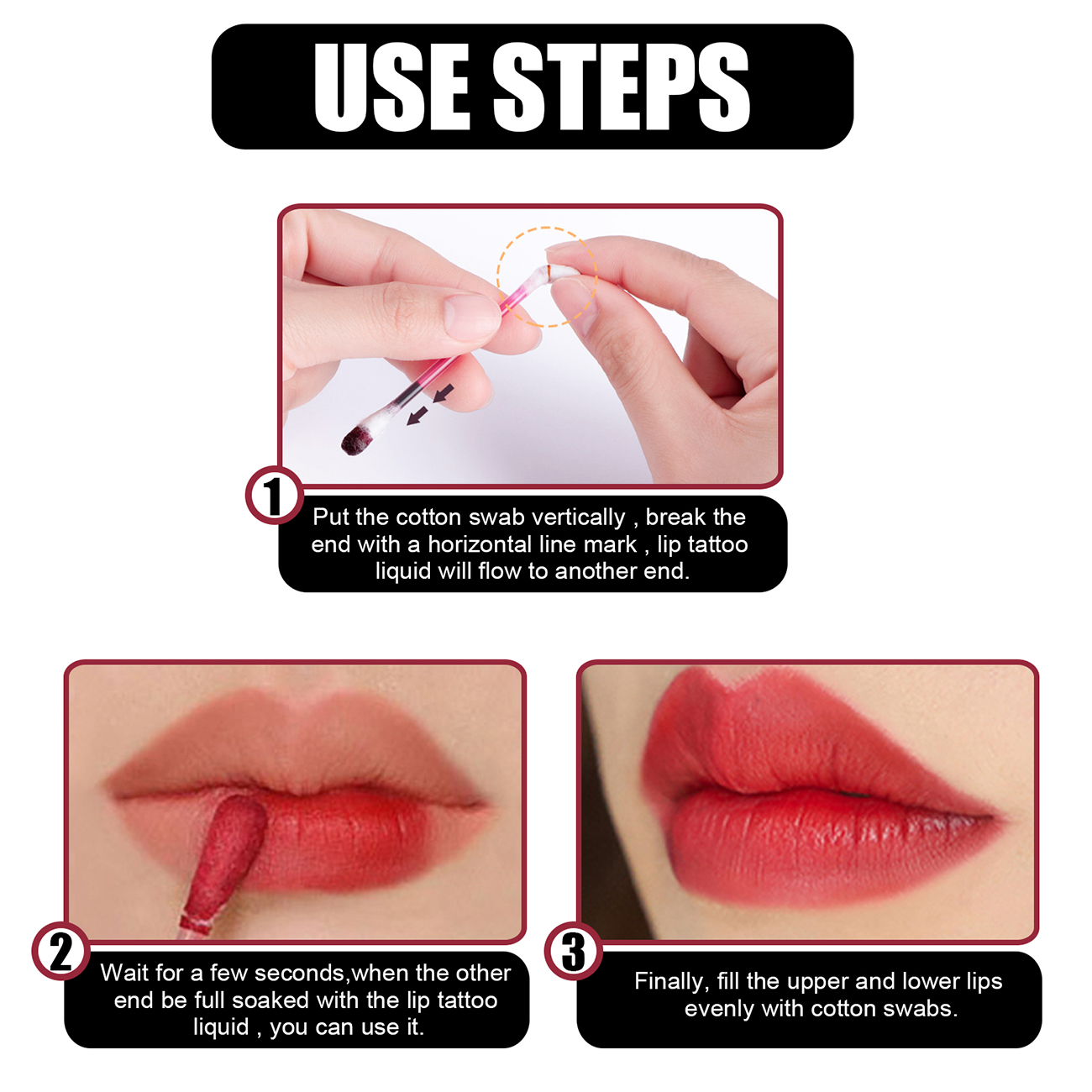 USE STEPS

1
Put the cotton swab vertically , break the end with a horizontal line mark , lip tattoo liquid will flow to another end.

2
Wait for a few seconds,when the other end be full soaked with the lip tattoo liquid , you can use it.

3
Finally, fill the upper and lower lips evenly with cotton swabs.