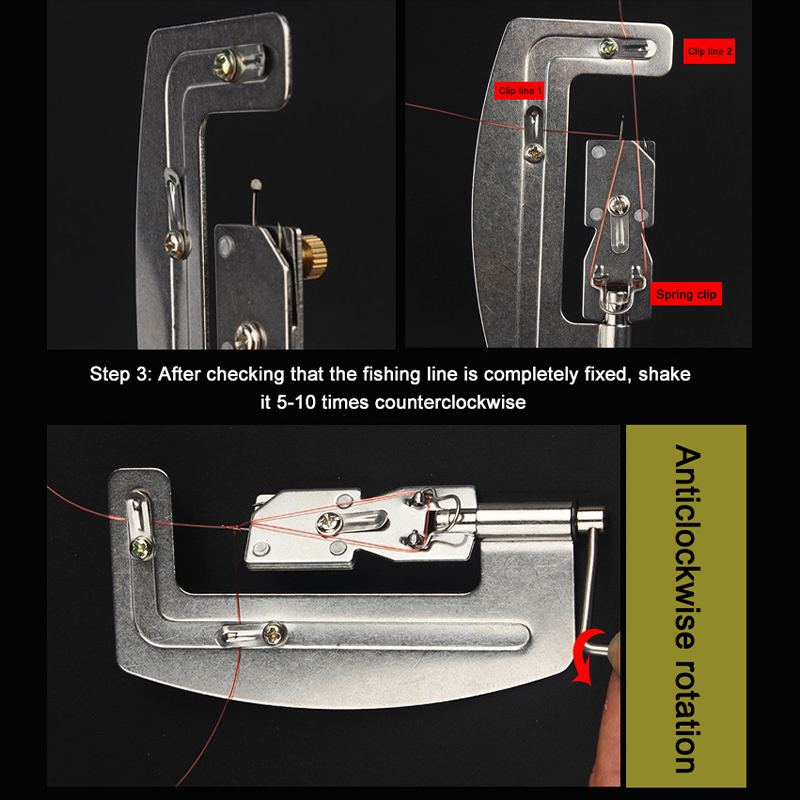 Clip line 2

Clip line 1

Spring clip

Step 3: After checking that the fishing line is completely fixed, shake it 5-10 times counterclockwise

Anticlockwise rotation