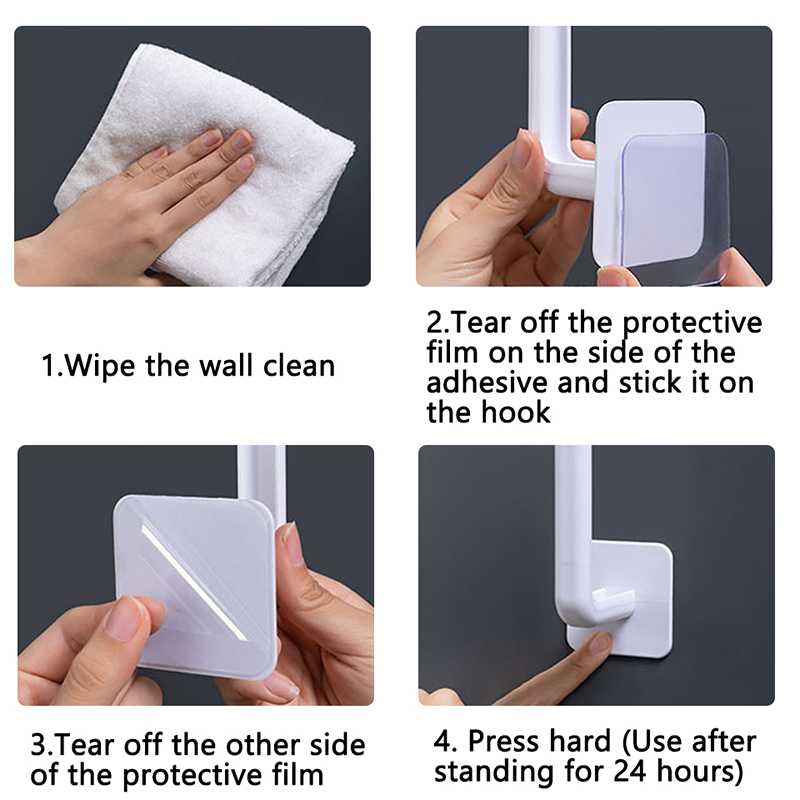 1.Wipe the wall clean

2.Tear off the protective film on the side of the adhesive and stick it on the hook

3.Tear off the other side of the protective film

4. Press hard (Use after standing for 24 hours)