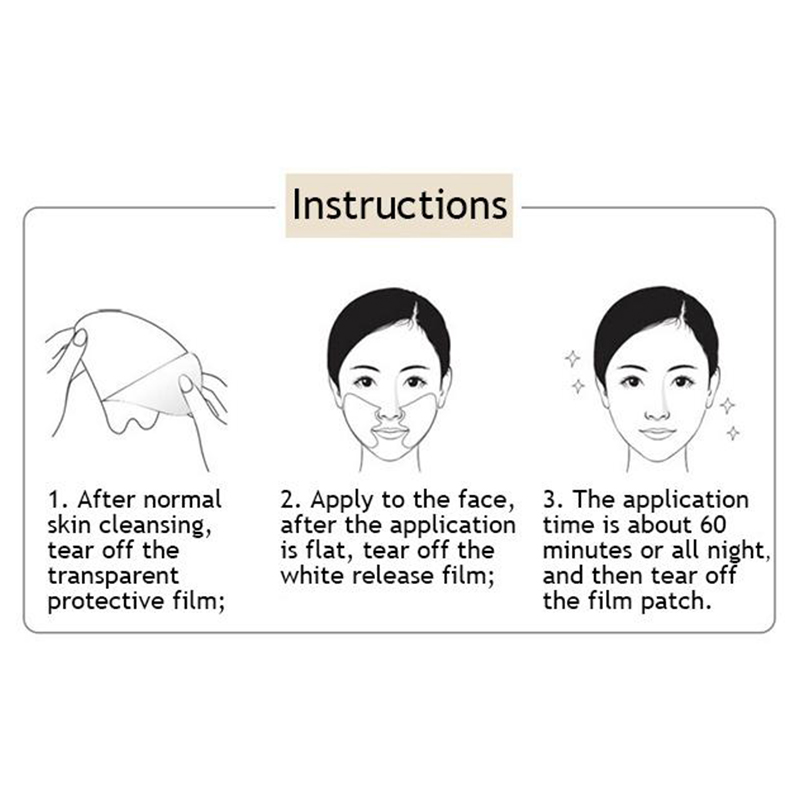 Instructions

1. After normal skin cleansing, tear off the transparent protective film;

2. Apply to the face, after the application is flat, tear off the white release film;

3. The application time is about 60 minutes or all night, and then tear off the film patch.