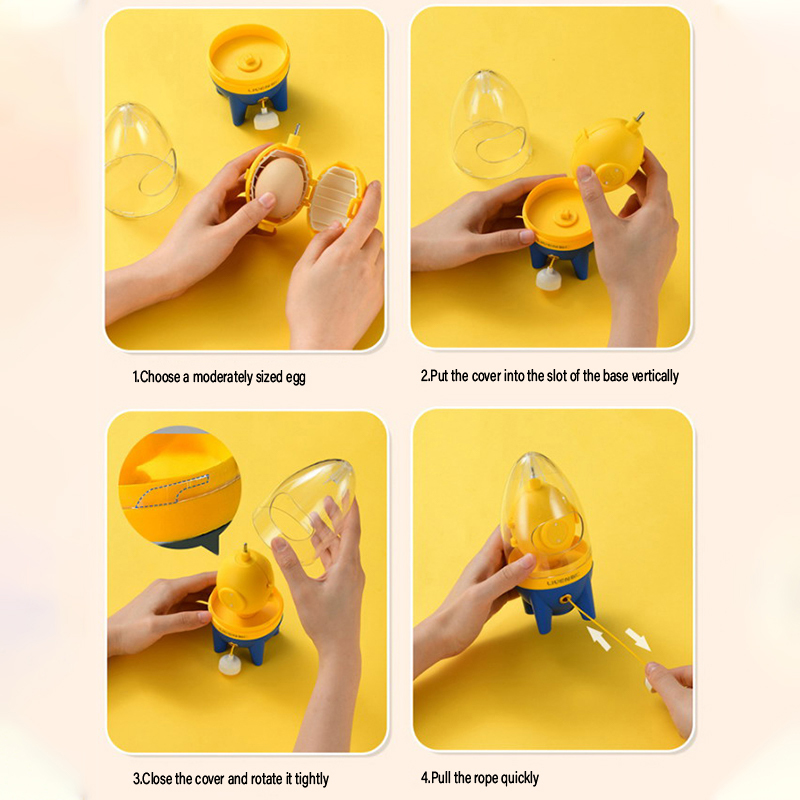 1.Choose a moderately sized egg

2.Put the cover into the slot of the base vertically

3.Close the cover and rotate it tightly

4.Pull the rope quickly