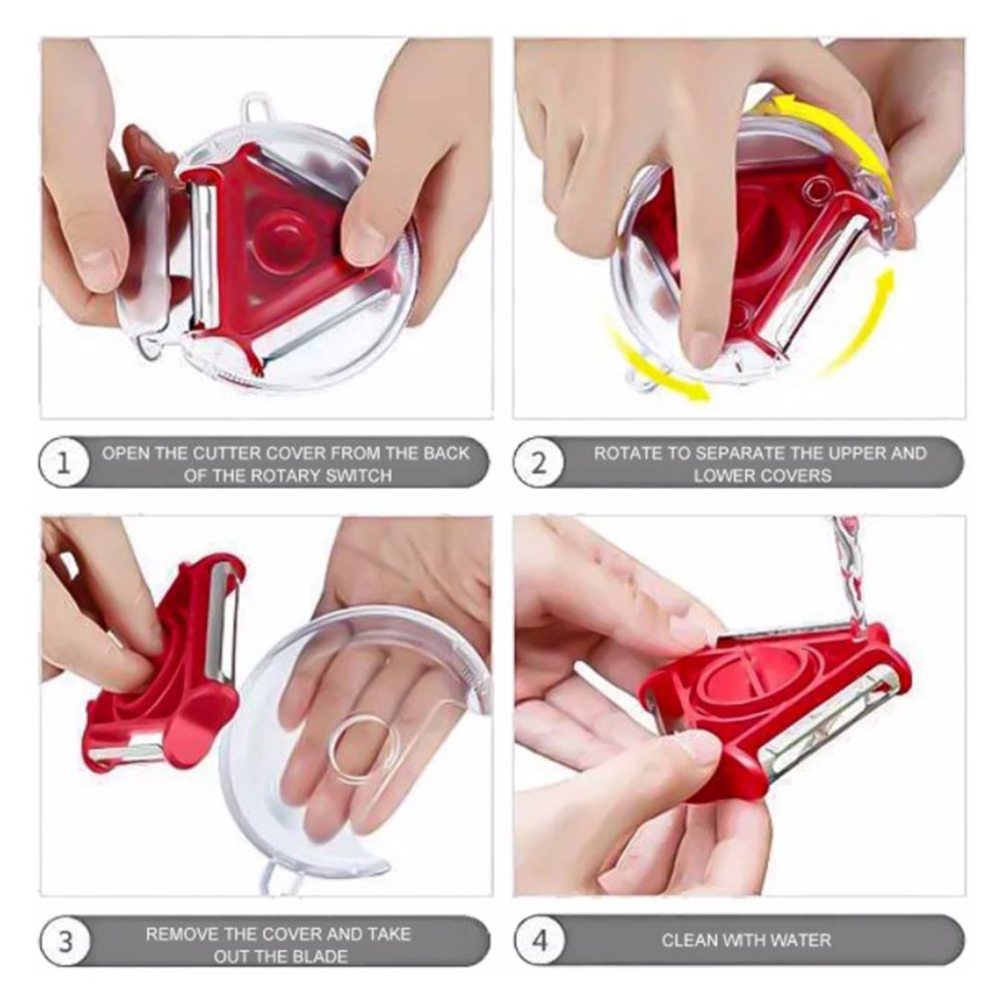 1 OPEN THE CUTTER COVER FROM THE BACK OF THE ROTARY SWITCH

2 ROTATE TO SEPARATE THE UPPER AND LOWER COVERS

3 REMOVE THE COVER AND TAKE OUT THE BLADE

4 CLEAN WITH WATER