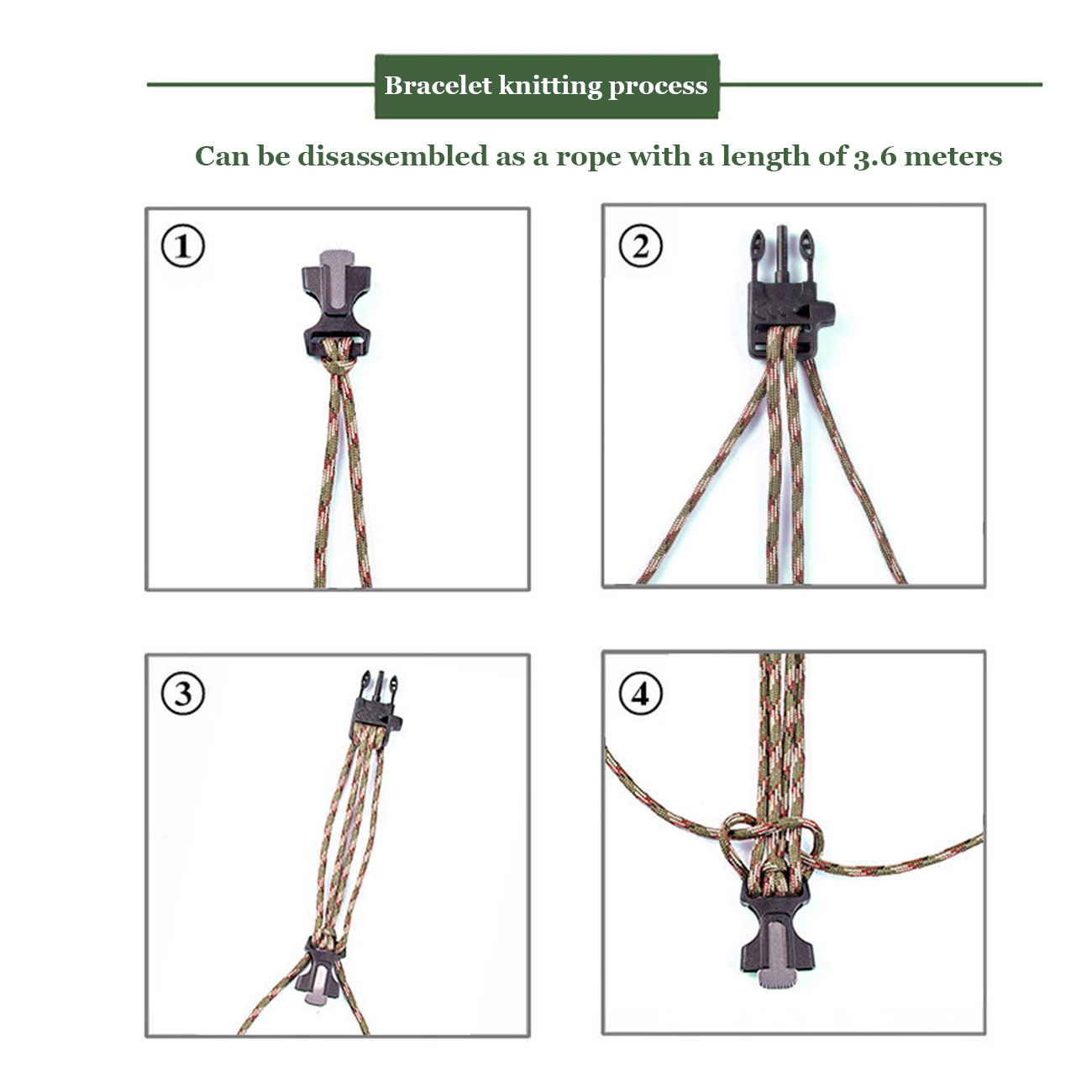 Bracelet knitting process

Can be disassembled as a rope with a length of 3.6 meters

①

②

③

④