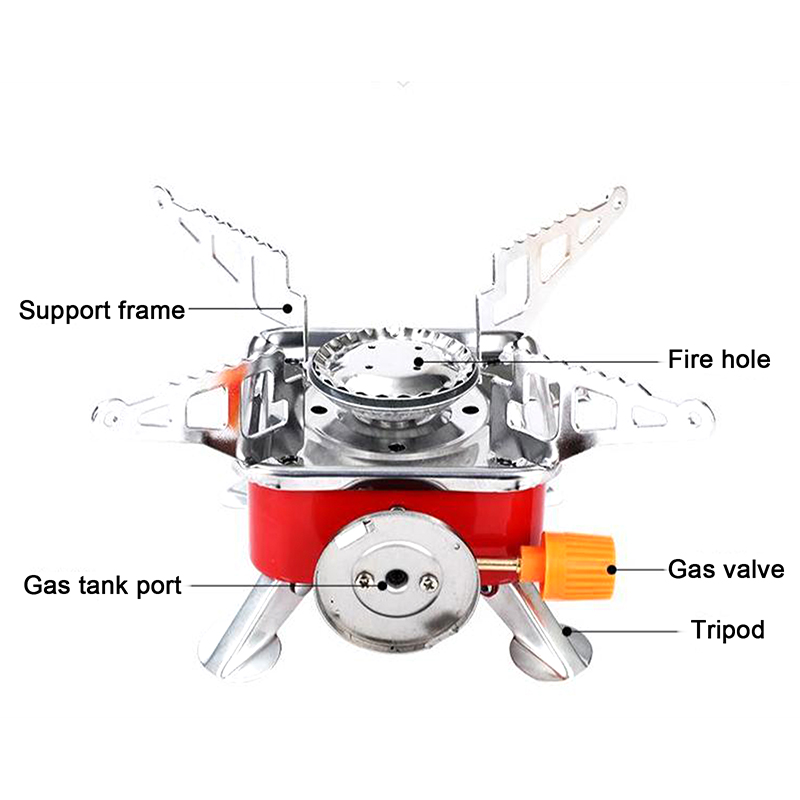 Support frame

Fire hole

Gas tank port

Gas valve

Tripod