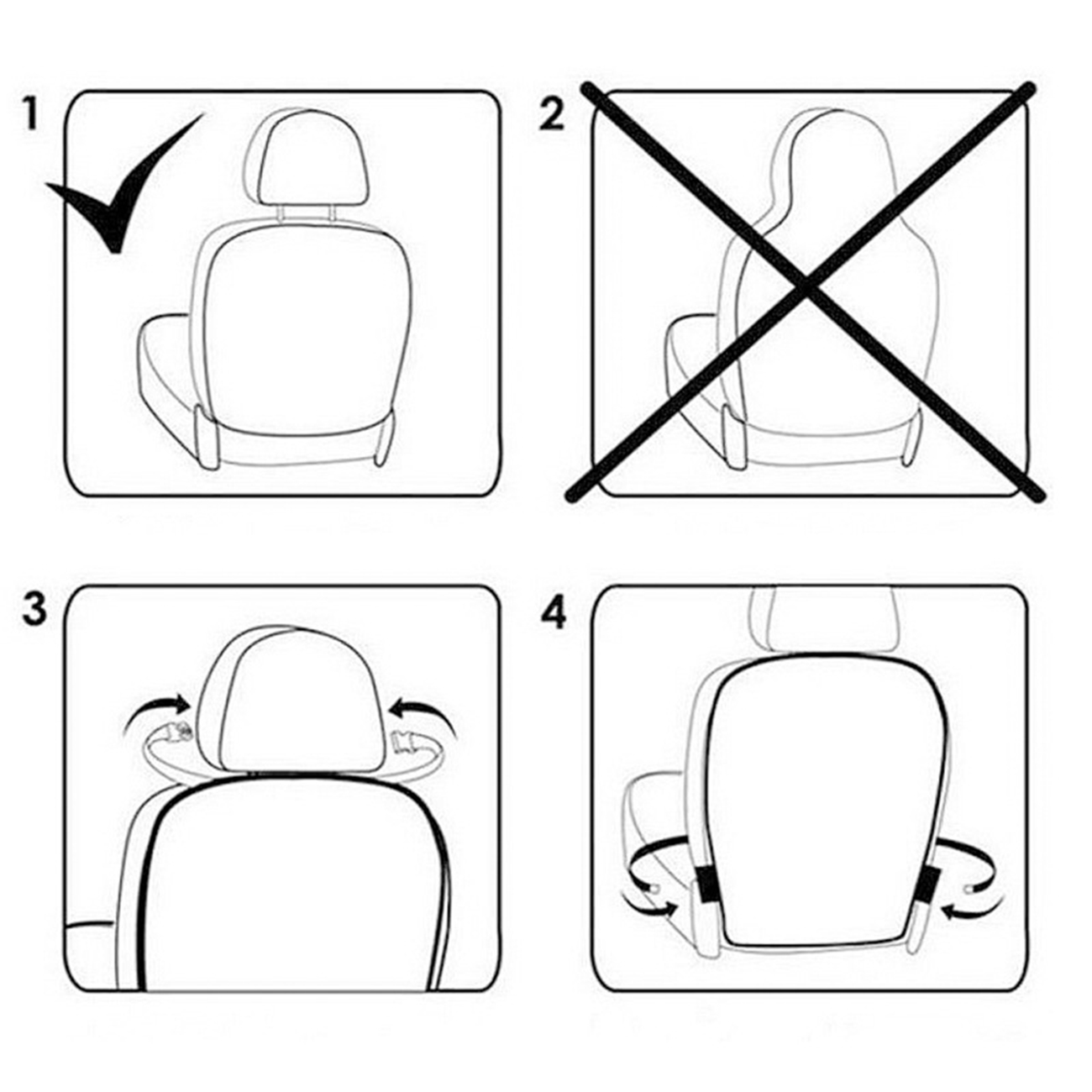 1

2

3

4