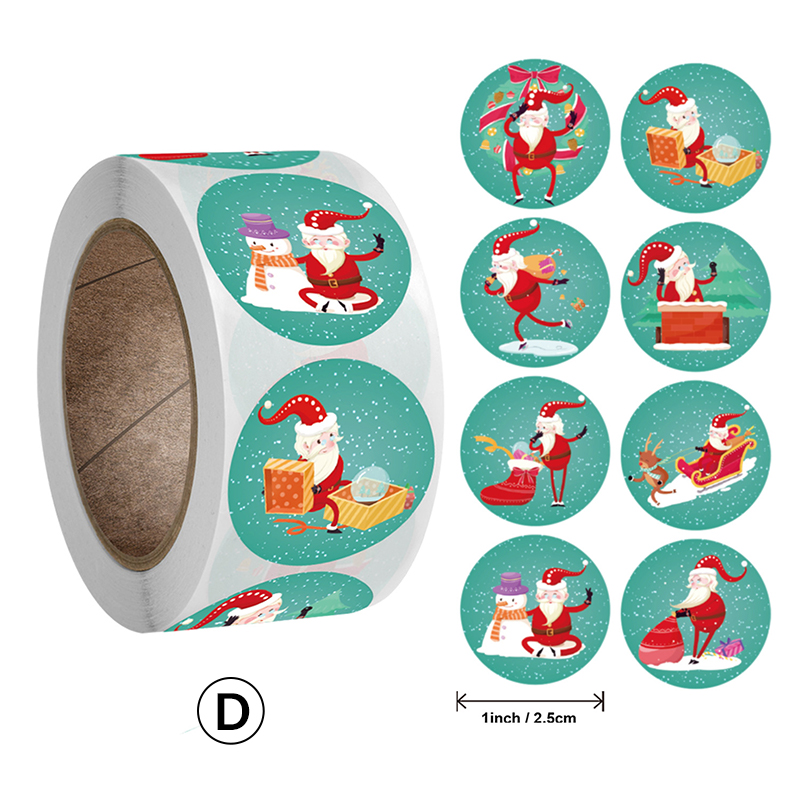 D

1inch / 2.5cm