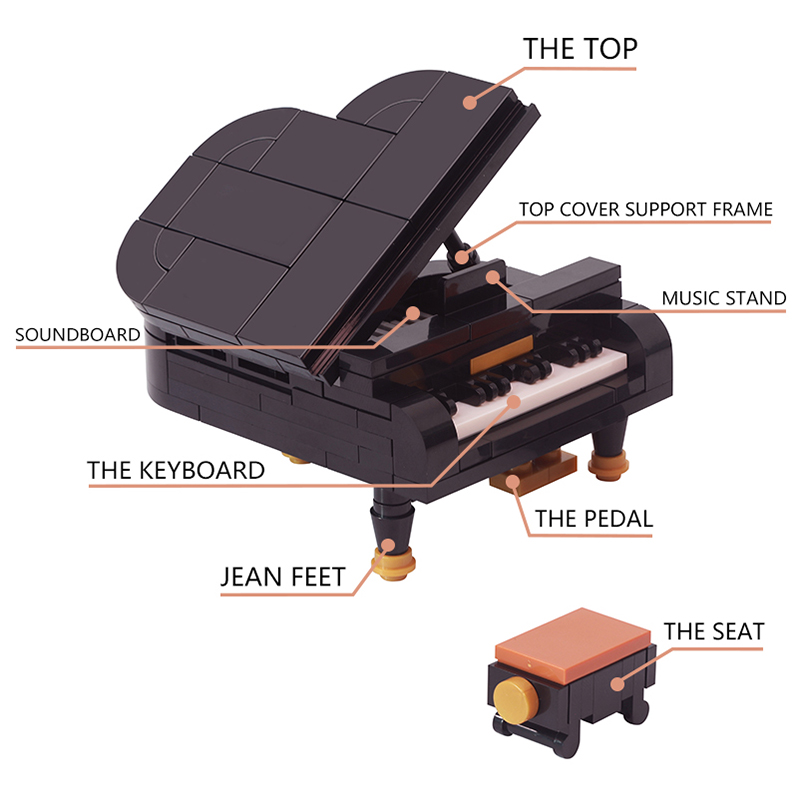 THE TOP

TOP COVER SUPPORT FRAME

MUSIC STAND

SOUNDBOARD

THE KEYBOARD

THE PEDAL

JEAN FEET

THE SEAT