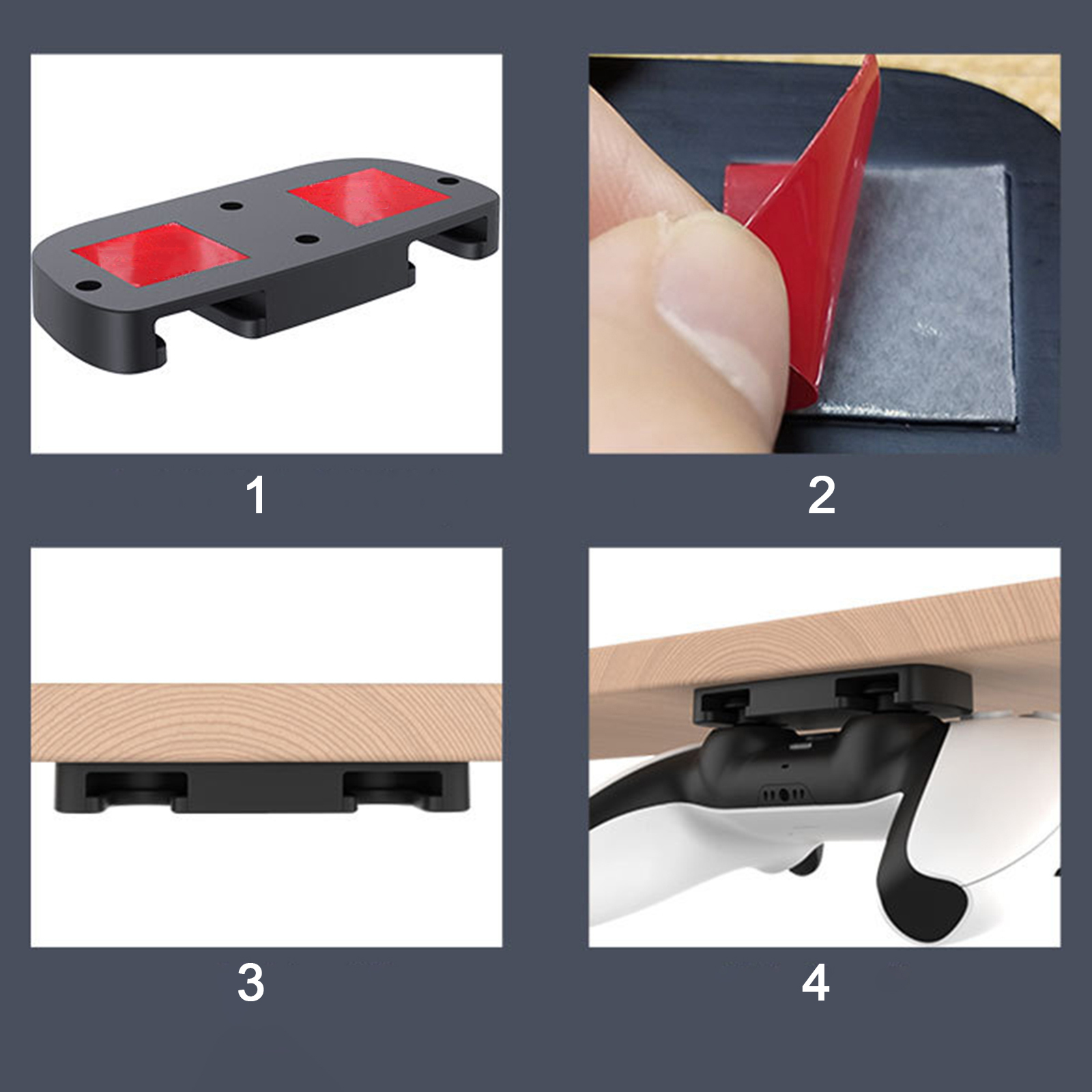 1

2

3

4