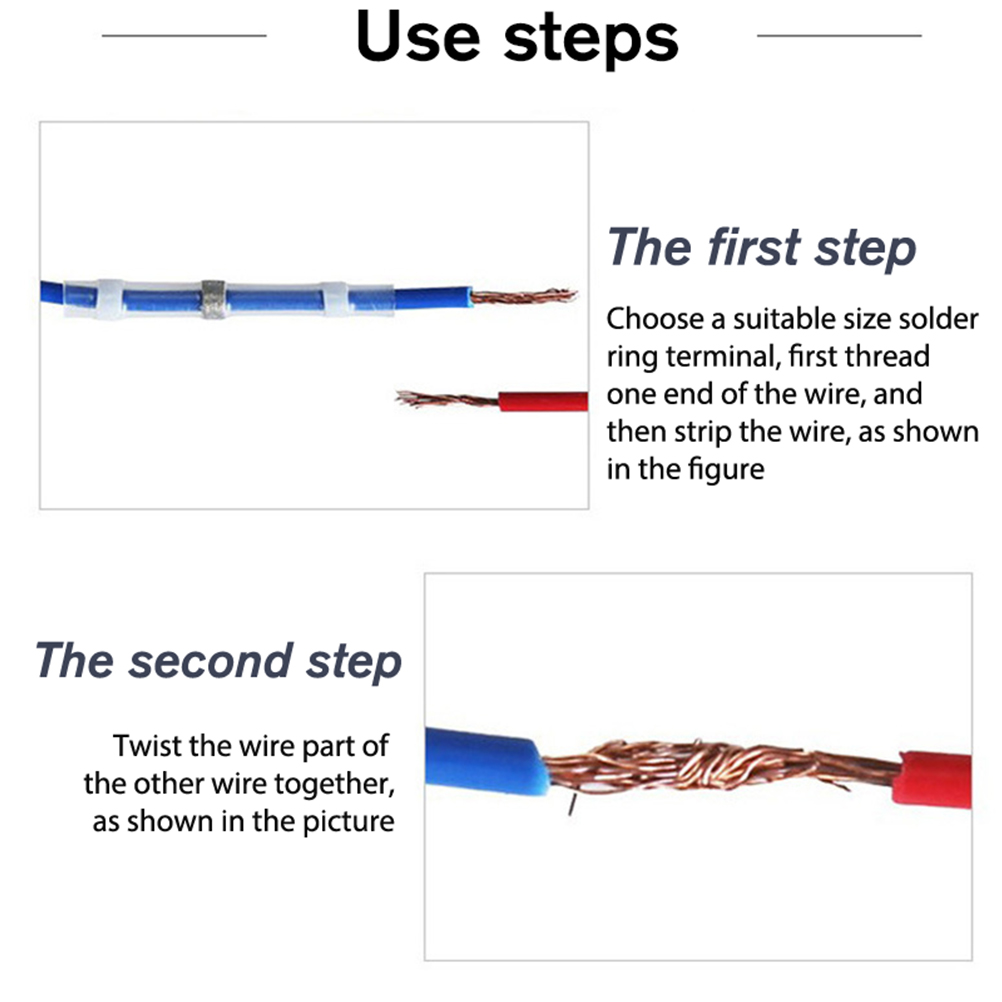 Use steps

The first step

Choose a suitable size solder ring terminal, first thread one end of the wire, and then strip the wire, as shown in the figure

The second step

Twist the wire part of the other wire together, as shown in the picture