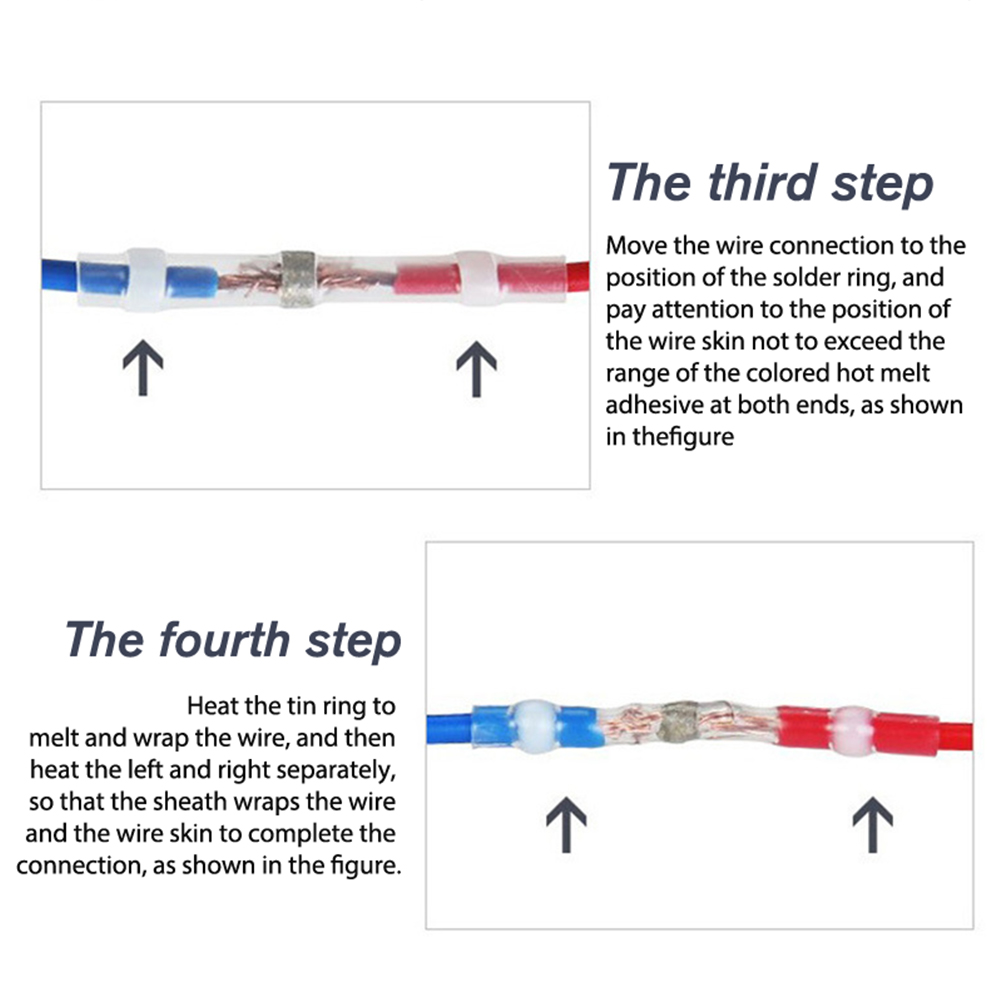 The third step

Move the wire connection to the position of the solder ring, and pay attention to the position of the wire skin not to exceed the range of the colored hot melt adhesive at both ends, as shown in thefigure

The fourth step

Heat the tin ring to melt and wrap the wire, and then heat the left and right separately, so that the sheath wraps the wire and the wire skin to complete the connection, as shown in the figure.