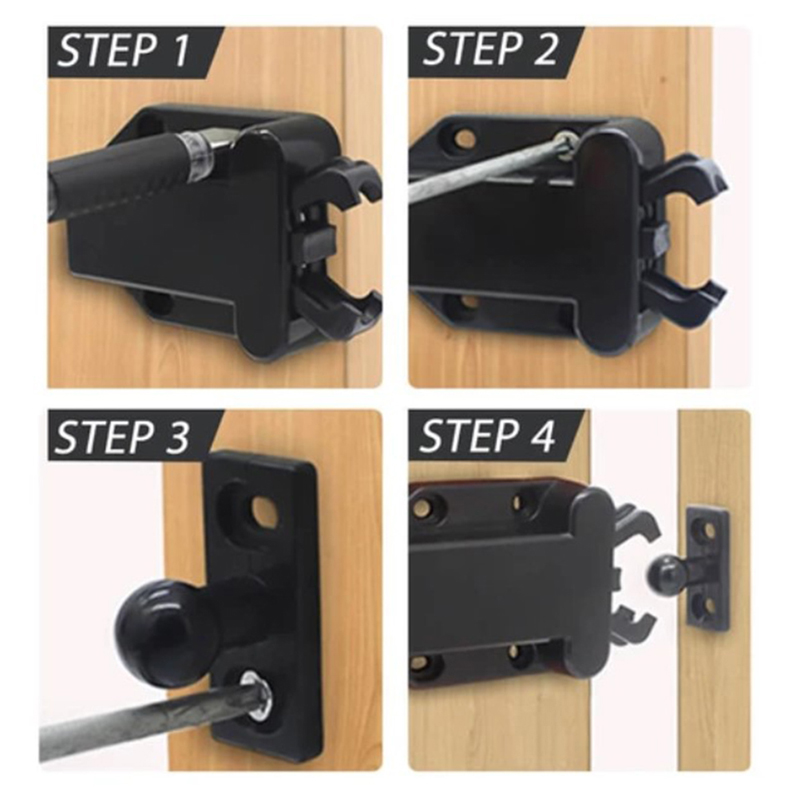 STEP 1

STEP 2

STEP 3

STEP 4