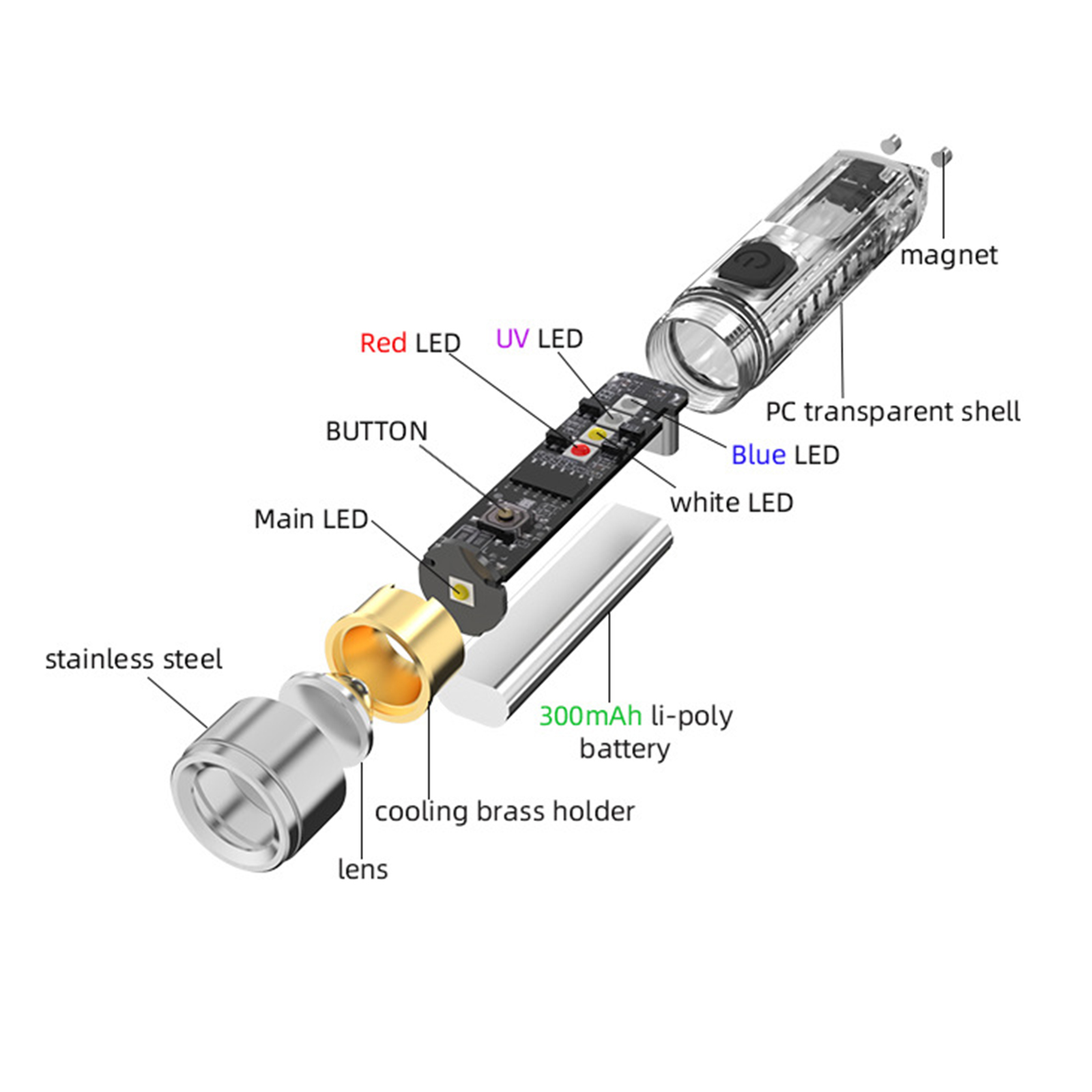 magnet

Red LED

UV LED

PC transparent shell

BUTTON

Blue LED

white LED

Main LED

stainless steel

300mAh li-poly battery

cooling brass holder

lens