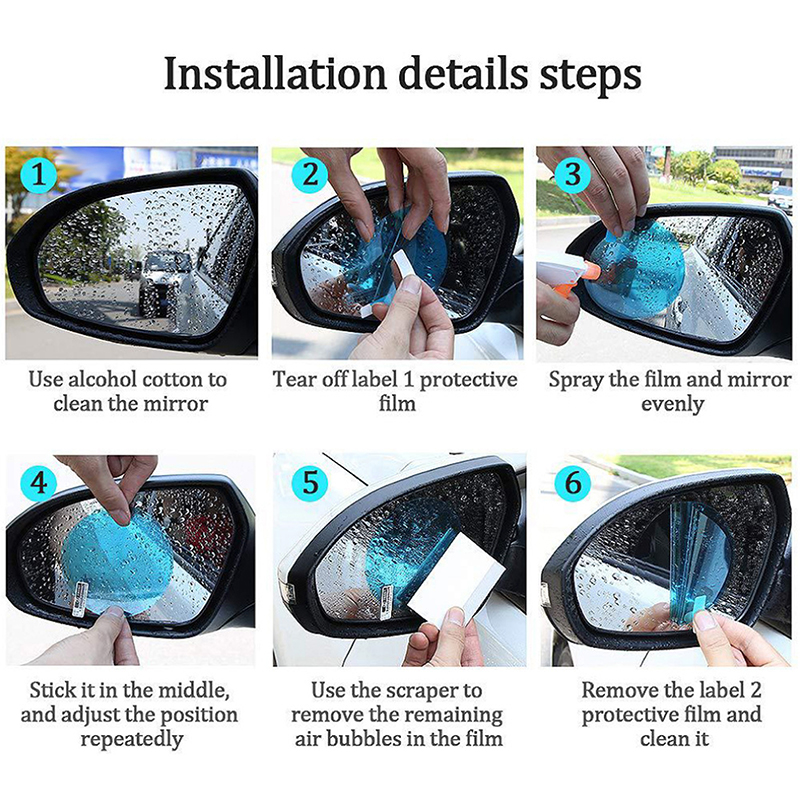 Installation details steps

1

Use alcohol cotton to clean the mirror

2

Tear off label 1 protective film

3

Spray the film and mirror evenly

4

Stick it in the middle, and adjust the position repeatedly

5

Use the scraper to remove the remaining air bubbles in the film

6

Remove the label 2 protective film and clean it