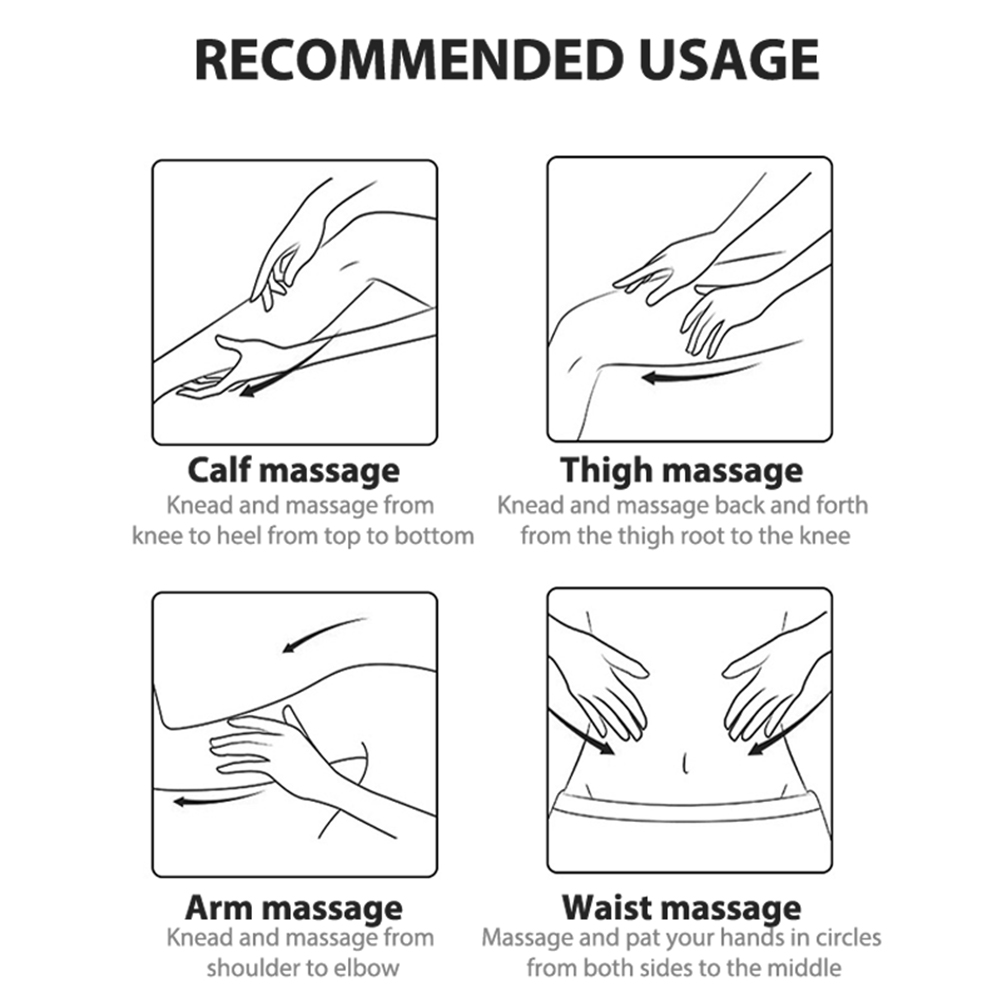 RECOMMENDED USAGE

Calf massage
Knead and massage from knee to heel from top to bottom

Thigh massage
Knead and massage back and forth from the thigh root to the knee

Arm massage
Knead and massage from shoulder to elbow

Waist massage
Massage and pat your hands in circles from both sides to the middle