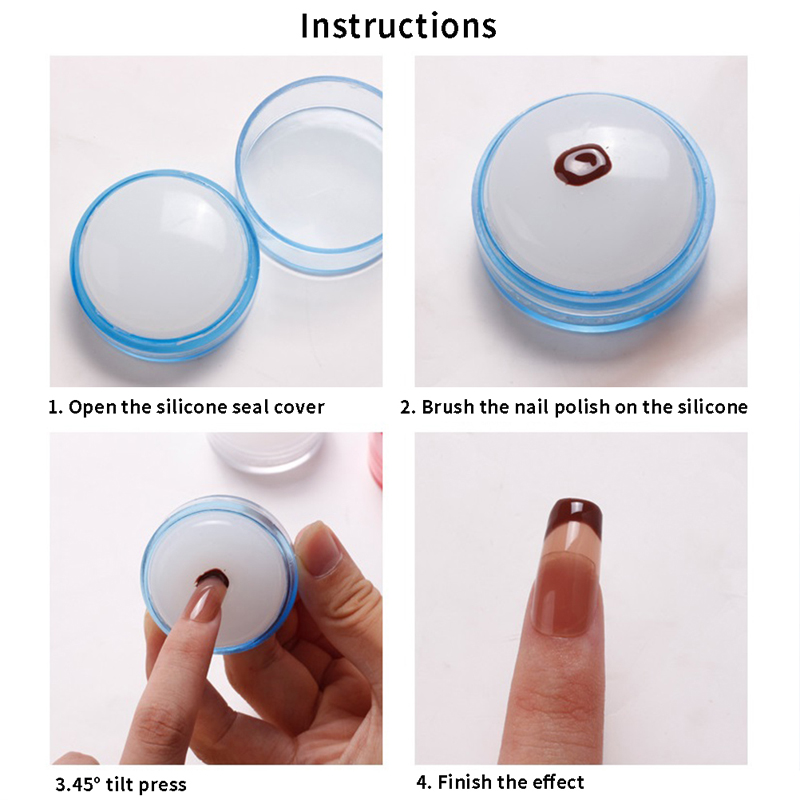 Instructions

1. Open the silicone seal cover

2. Brush the nail polish on the silicone

3.45° tilt press

4. Finish the effect