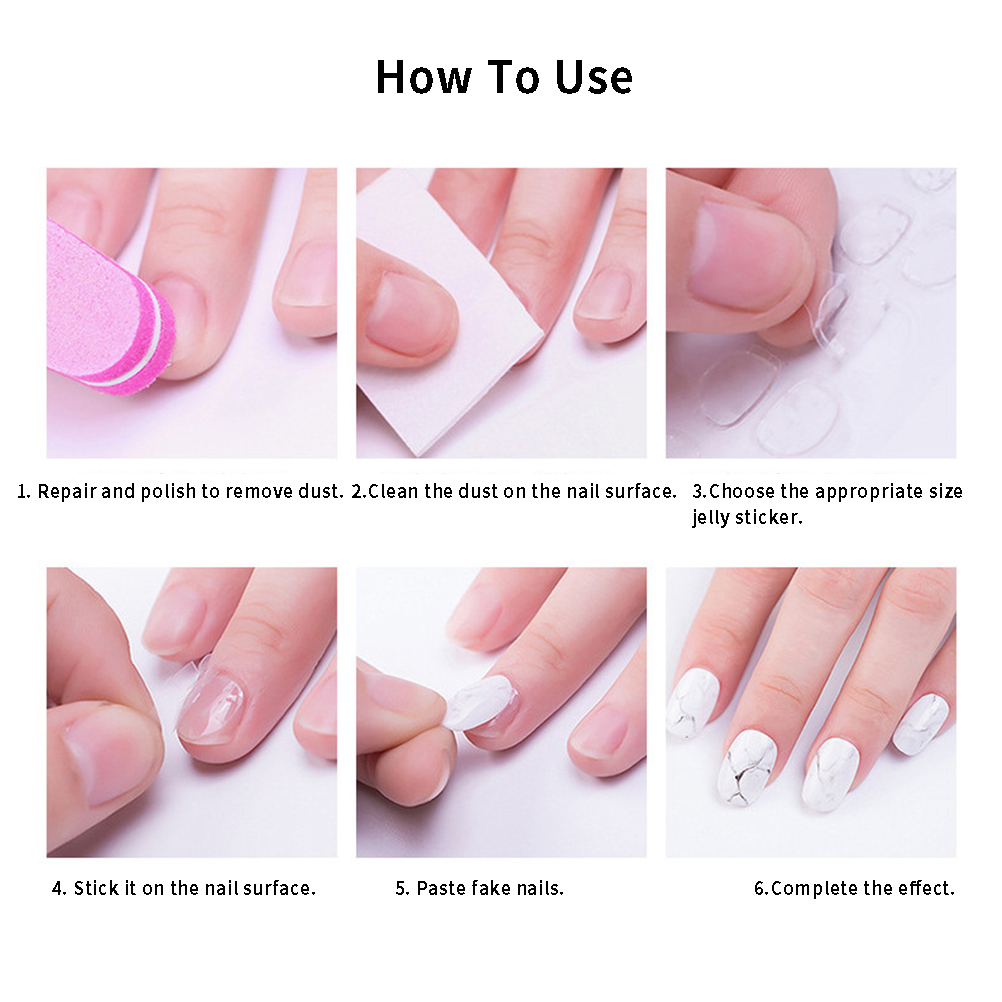 How To Use

1. Repair and polish to remove dust.

2.Clean the dust on the nail surface.

3.Choose the appropriate size jelly sticker.

4. Stick it on the nail surface.

5. Paste fake nails.

6.Complete the effect.