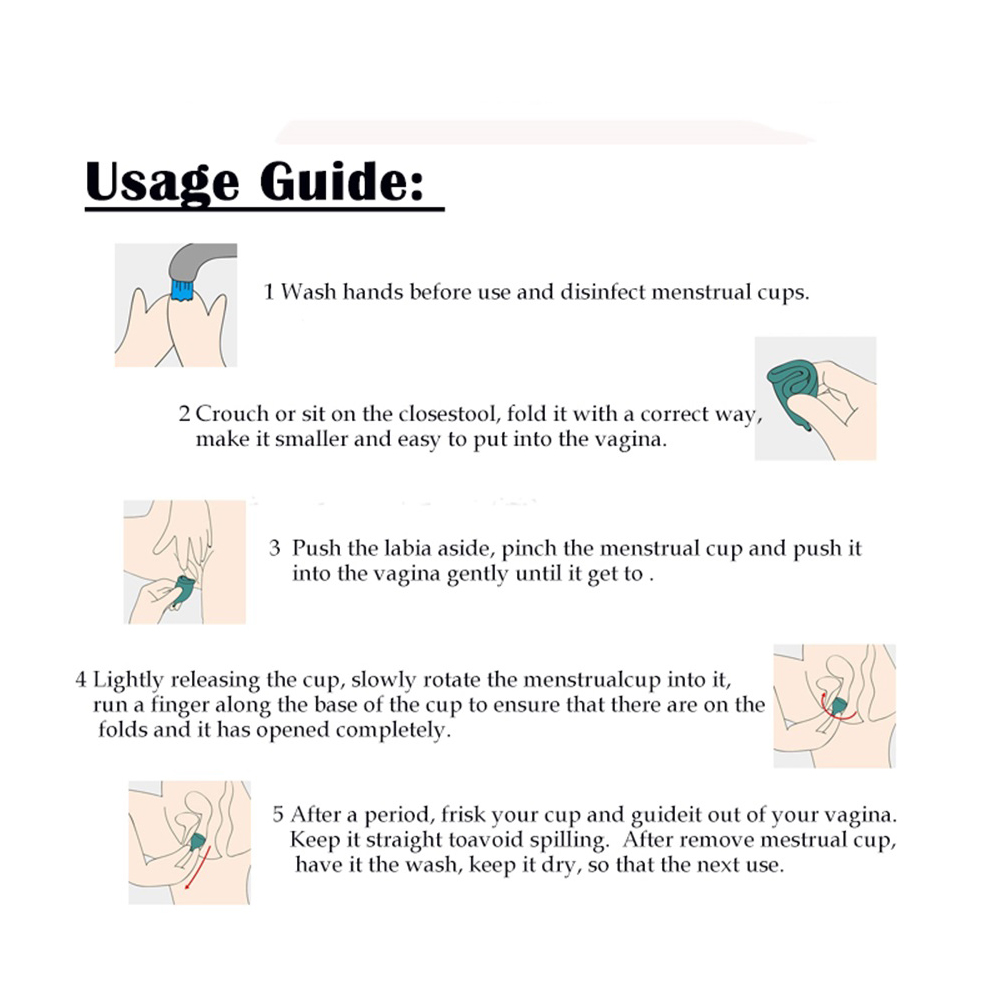 Usage Guide:

1 Wash hands before use and disinfect menstrual cups.

2 Crouch or sit on the closestool, fold it with a correct way, make it smaller and easy to put into the vagina.

3 Push the labia aside, pinch the menstrual cup and push it into the vagina gently until it get to .

4 Lightly releasing the cup, slowly rotate the menstrualcup into it, run a finger along the base of the cup to ensure that there are on the folds and it has opened completely.

5 After a period, frisk your cup and guideit out of your vagina. Keep it straight toavoid spilling. After remove mestrual cup, have it the wash, keep it dry, so that the next use.