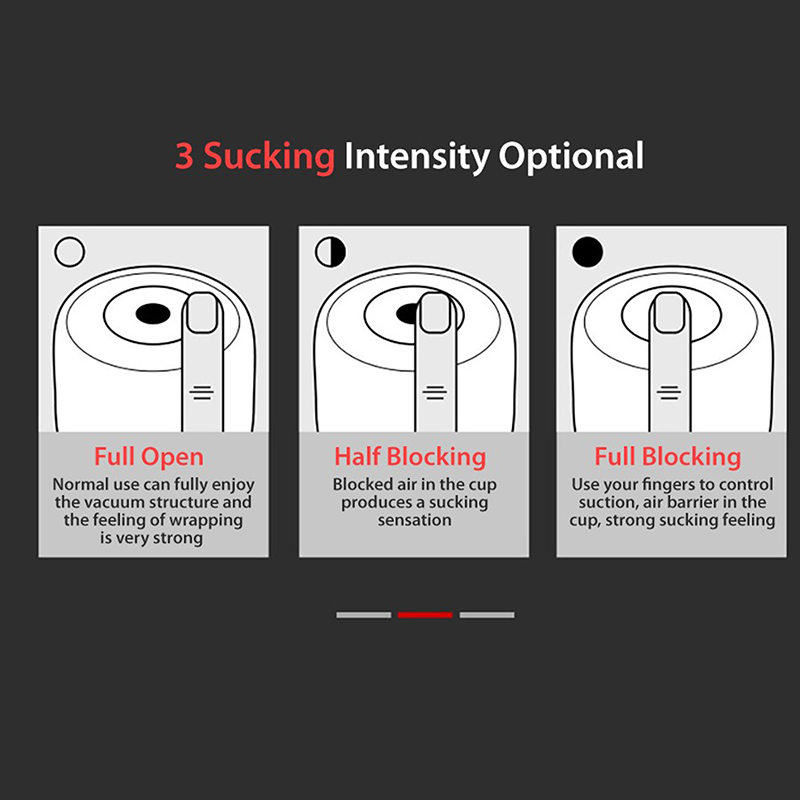 3 Sucking Intensity Optional

Full Open
Normal use can fully enjoy the vacuum structure and the feeling of wrapping is very strong

Half Blocking
Blocked air in the cup produces a sucking sensation

Full Blocking
Use your fingers to control suction, air barrier in the cup, strong sucking feeling