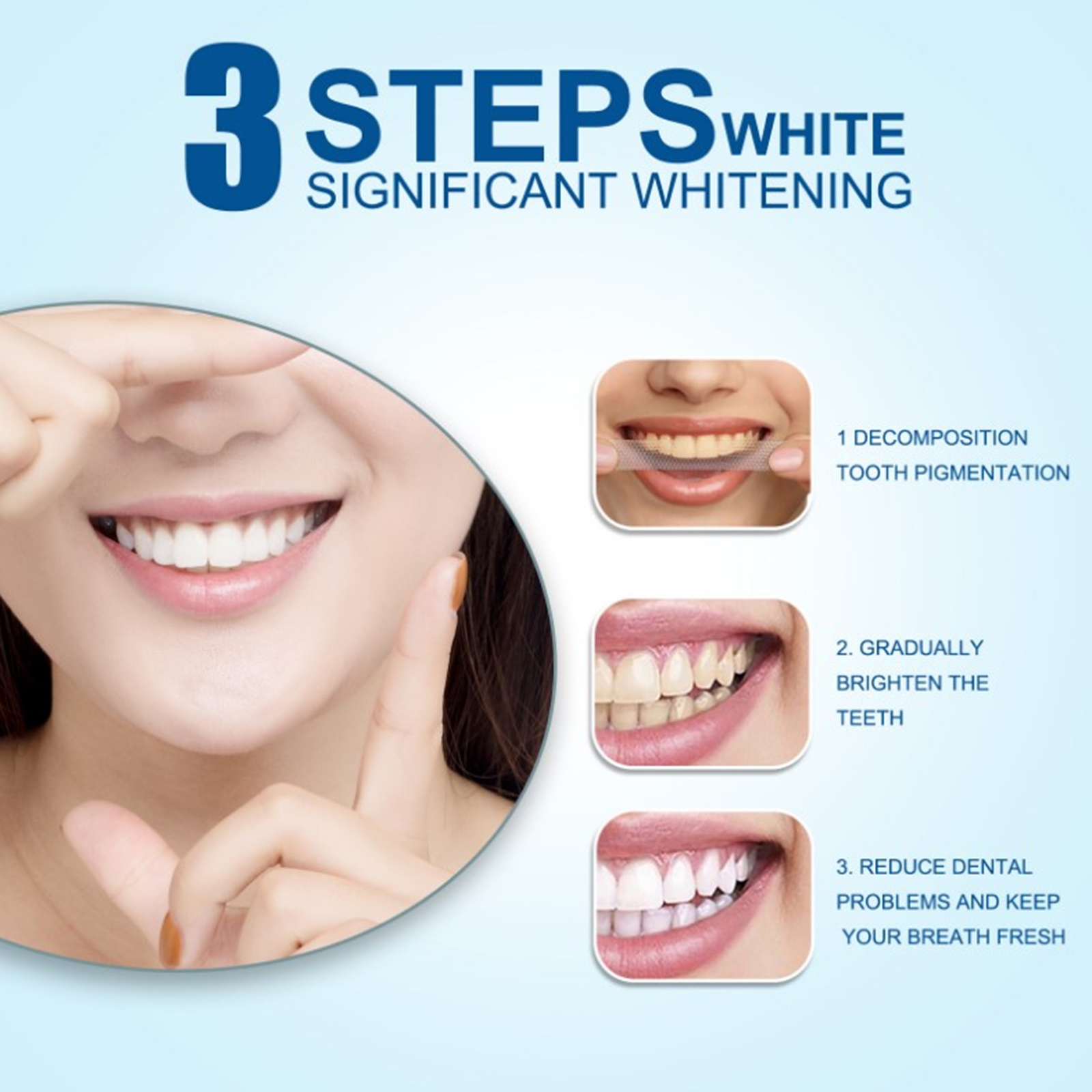 3 STEPS WHITE
SIGNIFICANT WHITENING

1 DECOMPOSITION TOOTH PIGMENTATION

2. GRADUALLY BRIGHTEN THE TEETH

3. REDUCE DENTAL PROBLEMS AND KEEP YOUR BREATH FRESH