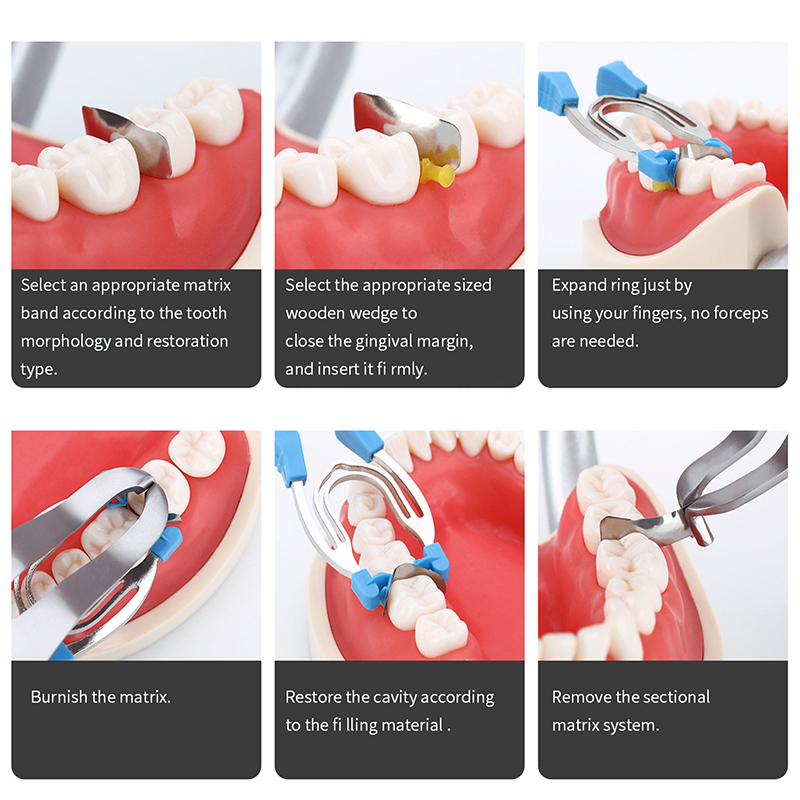 Select an appropriate matrix band according to the tooth morphology and restoration type.

Select the appropriate sized wooden wedge to close the gingival margin, and insert it fi rmly.

Expand ring just by using your fingers, no forceps are needed.

Burnish the matrix.

Restore the cavity according to the fi lling material .

Remove the sectional matrix system.