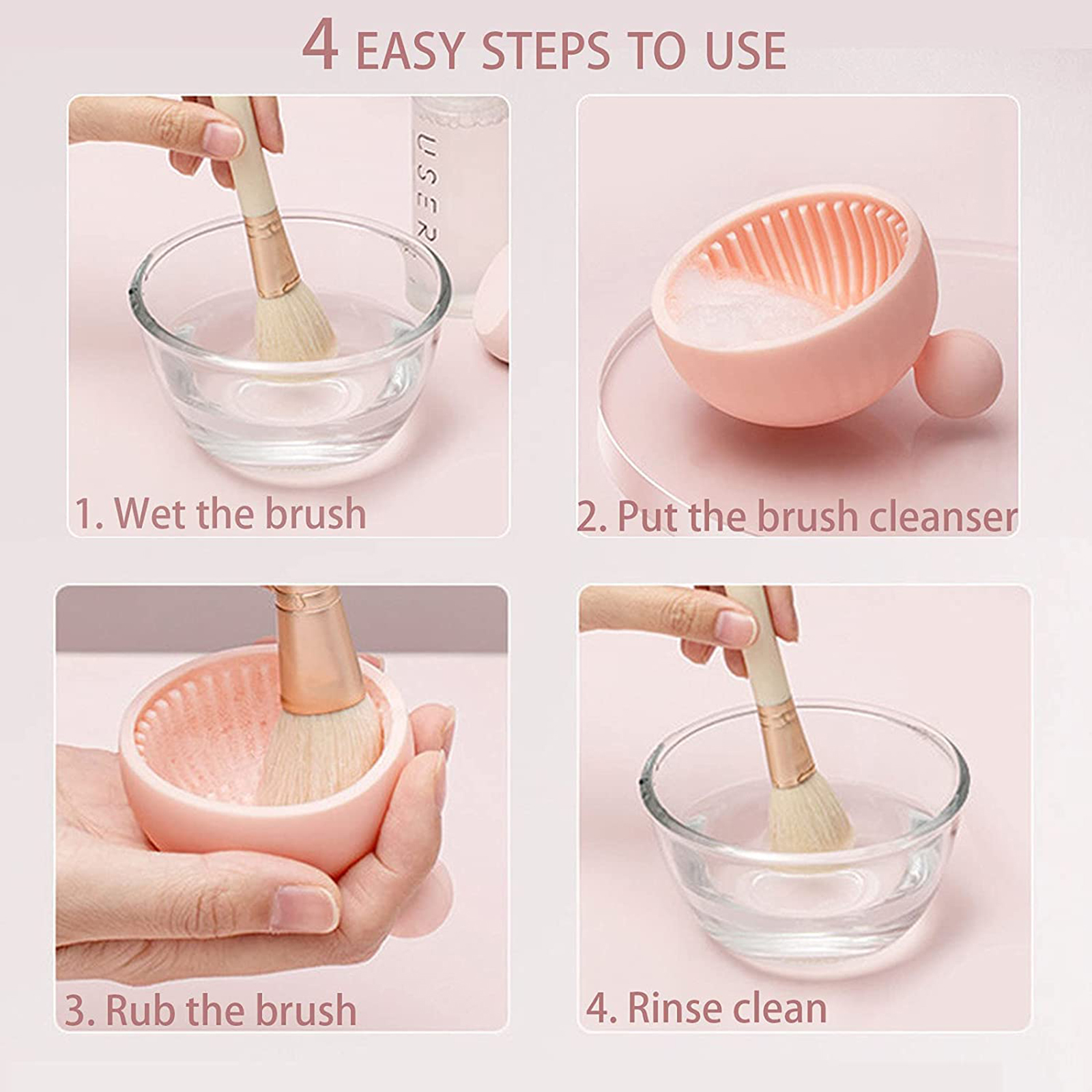 4 EASY STEPS TO USE

USER

1. Wet the brush

2. Put the brush cleanser

3. Rub the brush

4. Rinse clean