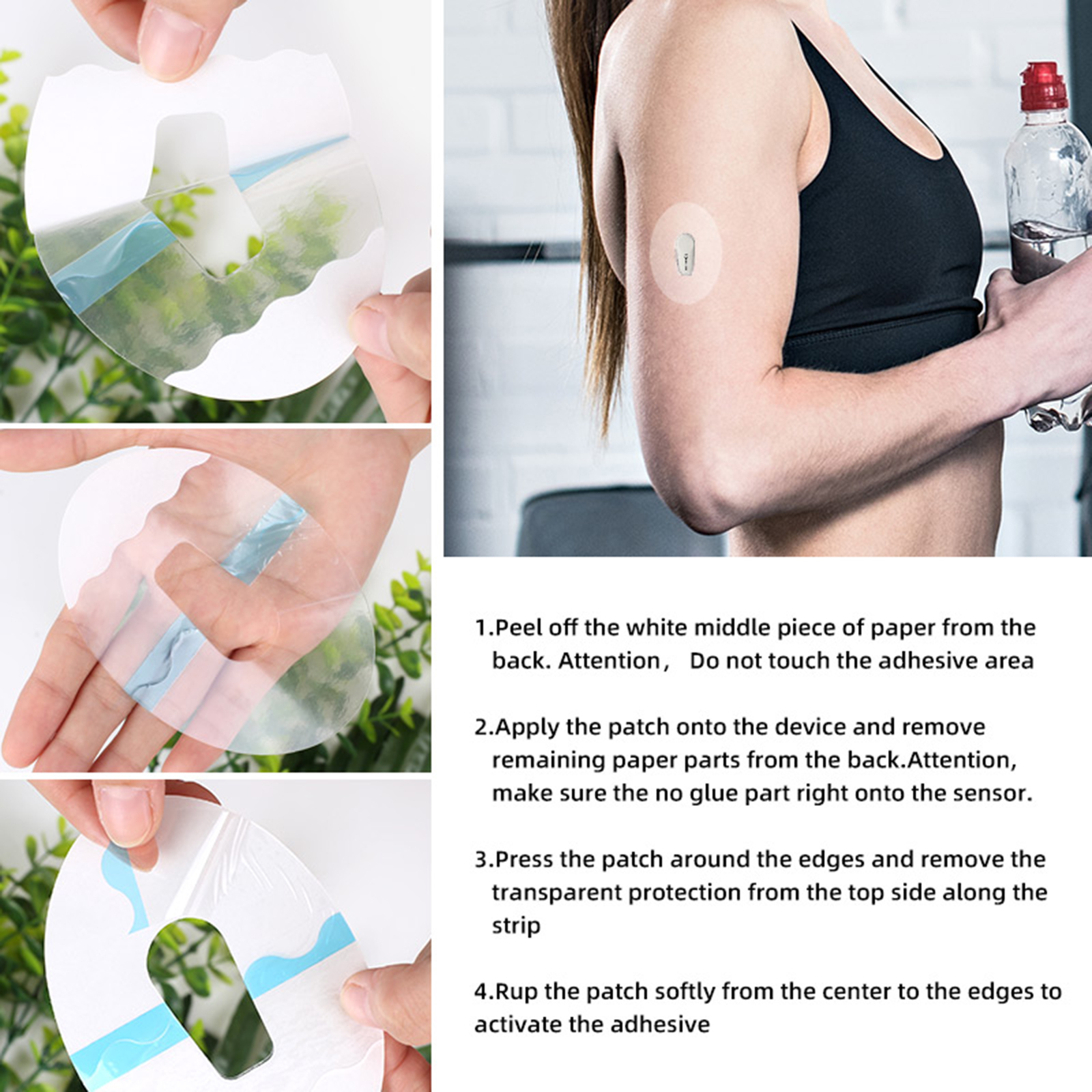 1.Peel off the white middle piece of paper from the back. Attention， Do not touch the adhesive area

2.Apply the patch onto the device and remove remaining paper parts from the back.Attention, make sure the no glue part right onto the sensor.

3.Press the patch around the edges and remove the transparent protection from the top side along the strip

4.Rup the patch softly from the center to the edges to activate the adhesive