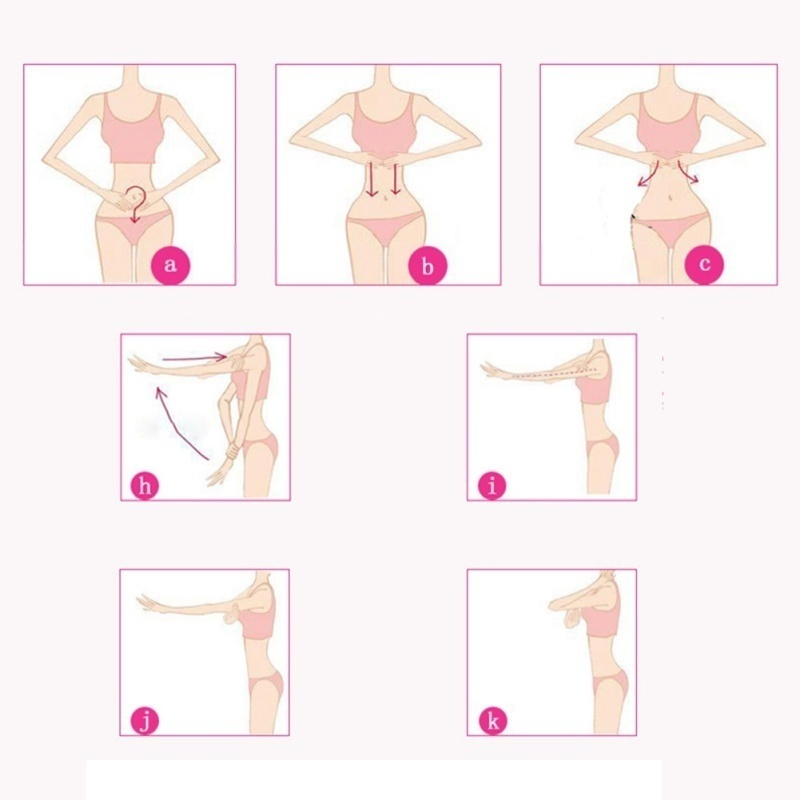 a

b

c

h

i

j

k