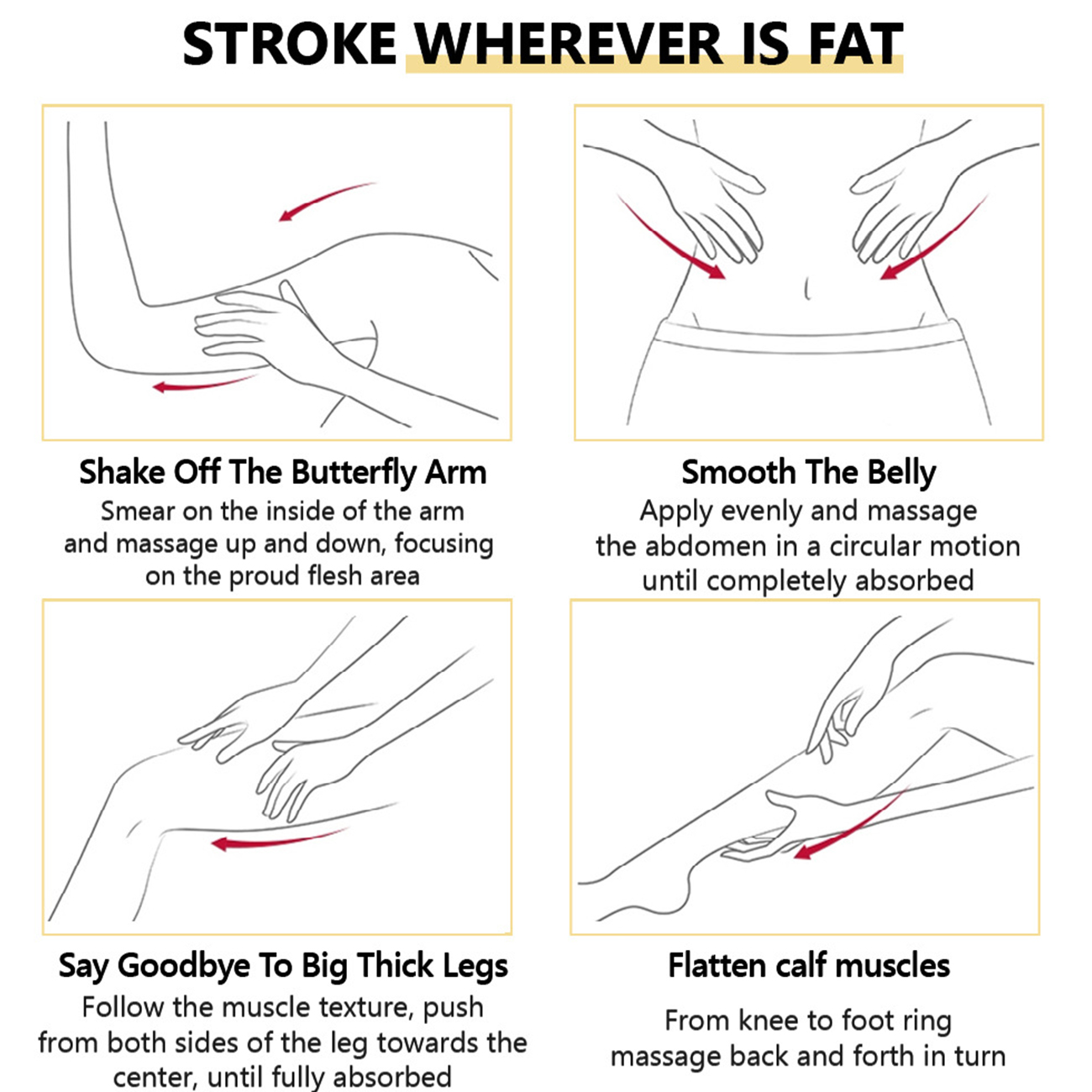 STROKE WHEREVER IS FAT

Shake Off The Butterfly Arm
Smear on the inside of the arm and massage up and down, focusing on the proud flesh area

Smooth The Belly
Apply evenly and massage the abdomen in a circular motion until completely absorbed

Say Goodbye To Big Thick Legs
Follow the muscle texture, push from both sides of the leg towards the center, until fully absorbed

Flatten calf muscles
From knee to foot ring massage back and forth in turn