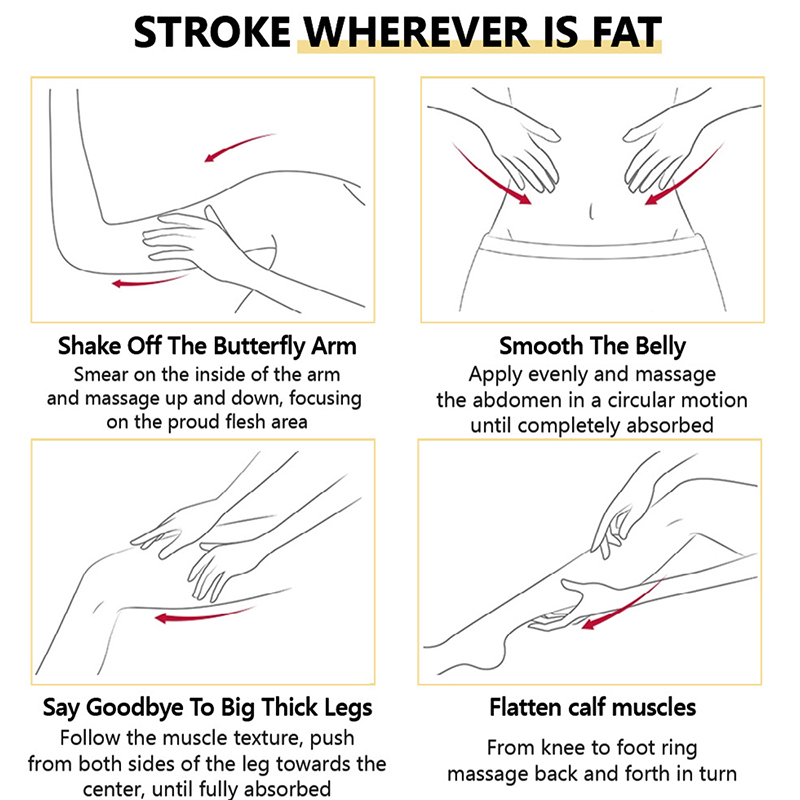 STROKE WHEREVER IS FAT

Shake Off The Butterfly Arm
Smear on the inside of the arm and massage up and down, focusing on the proud flesh area

Smooth The Belly
Apply evenly and massage the abdomen in a circular motion until completely absorbed

Say Goodbye To Big Thick Legs
Follow the muscle texture, push from both sides of the leg towards the center, until fully absorbed

Flatten calf muscles
From knee to foot ring massage back and forth in turn