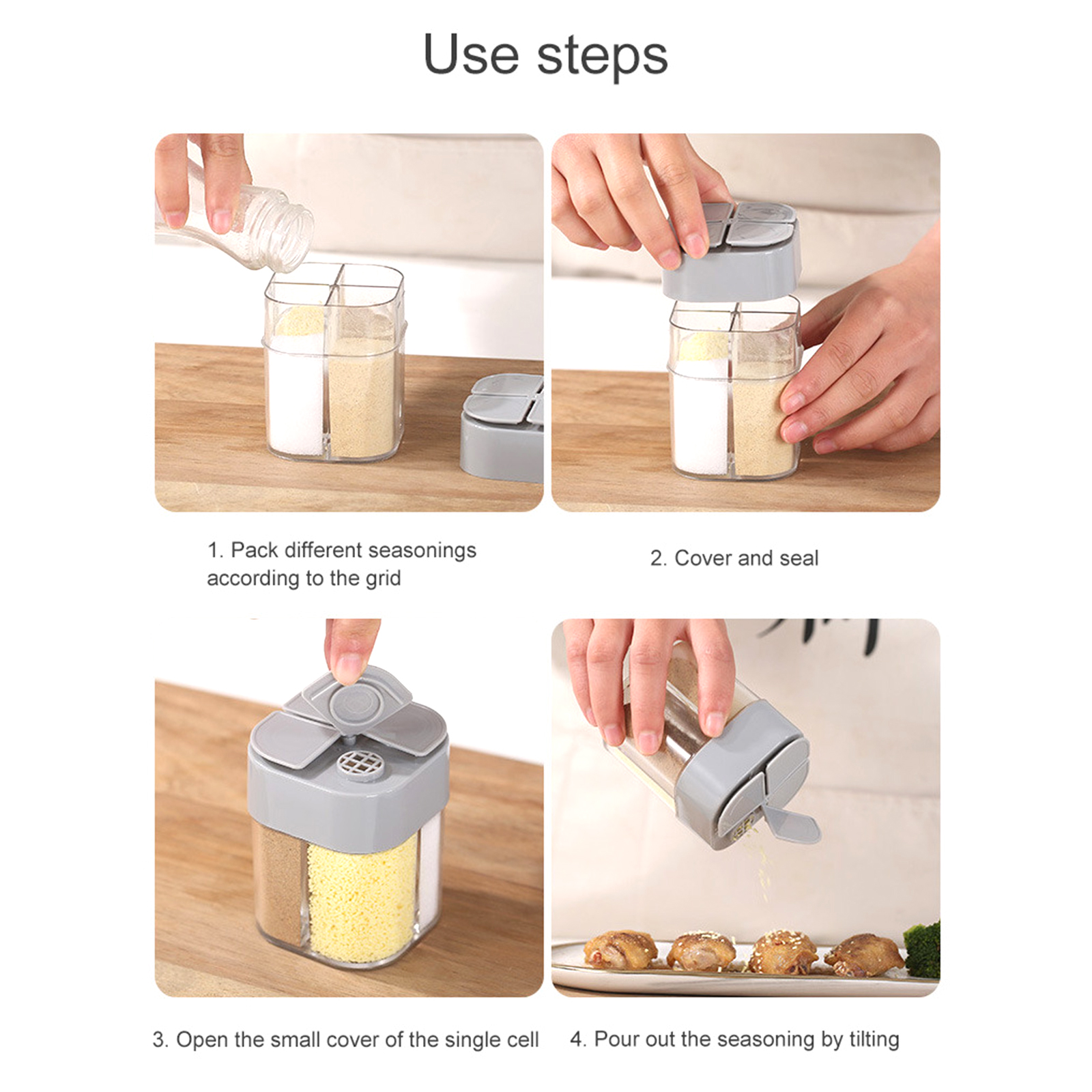 Use steps

1. Pack different seasonings according to the grid

2. Cover and seal

3. Open the small cover of the single cell

4. Pour out the seasoning by tilting