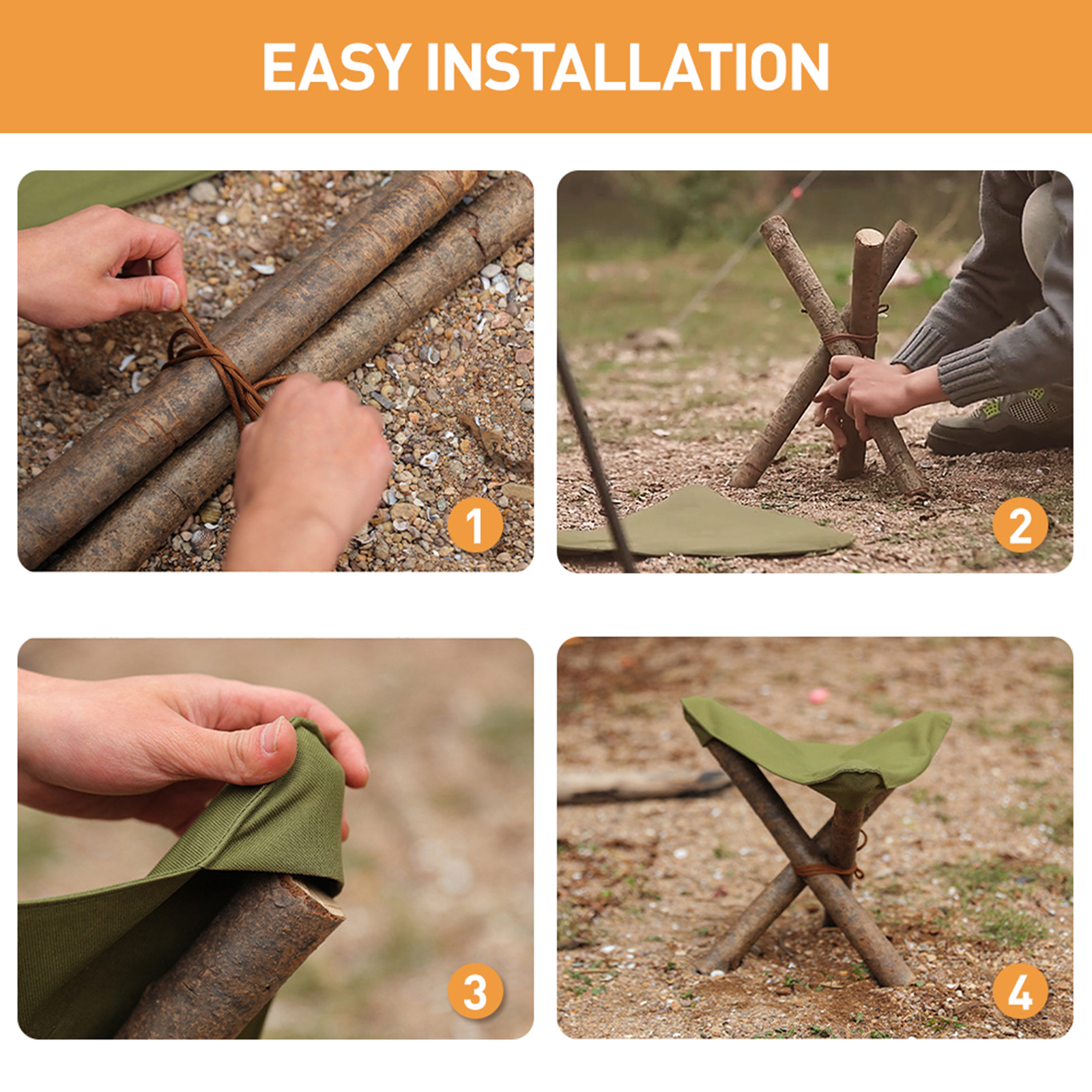 EASY INSTALLATION

1

2

3

4